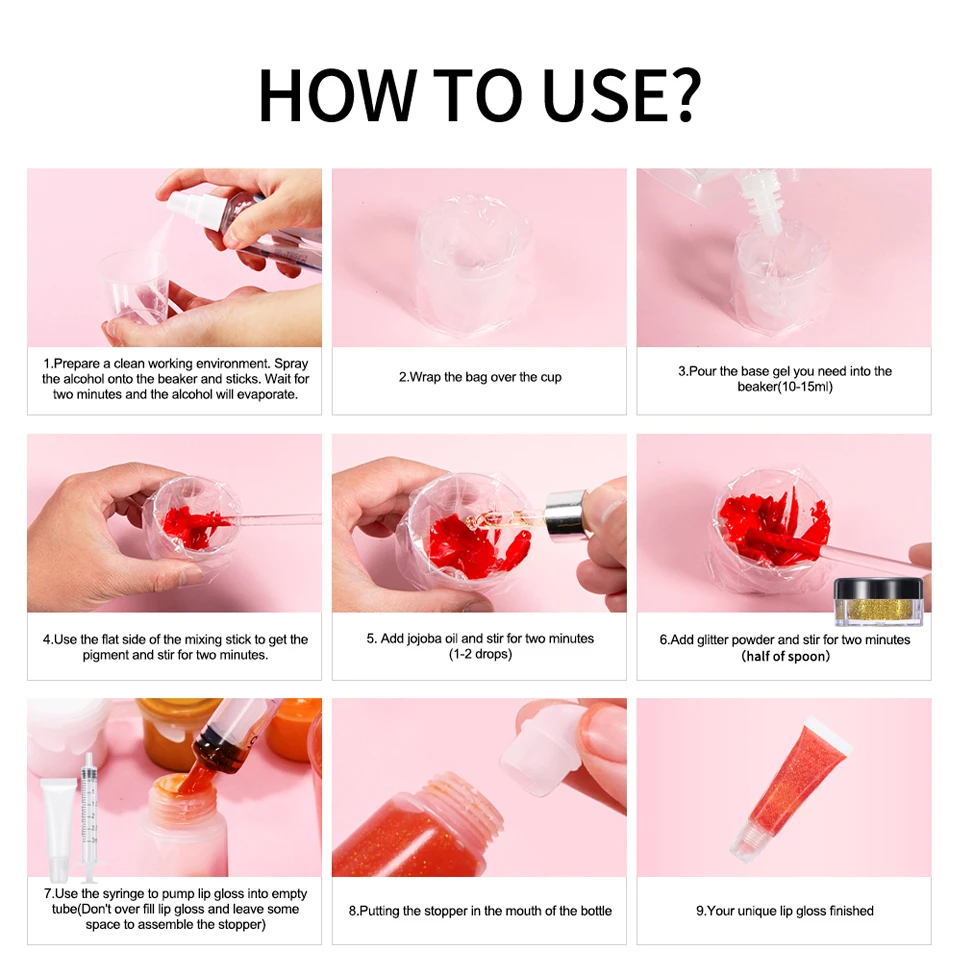 HOW TO USE?

1.Prepare a clean working environment. Spray the alcohol onto the beaker and sticks. Wait for two minutes and the alcohol will evaporate.

2.Wrap the bag over the cup

3.Pour the base gel you need into the beaker(10-15ml)

4.Use the flat side of the mixing stick to get the pigment and stir for two minutes.

5. Add jojoba oil and stir for two minutes (1-2 drops)

6.Add glitter powder and stir for two minutes (half of spoon)

7.Use the syringe to pump lip gloss into empty tube(Don't over fill lip gloss and leave some space to assemble the stopper)

8.Putting the stopper in the mouth of the bottle

9.Your unique lip gloss finished