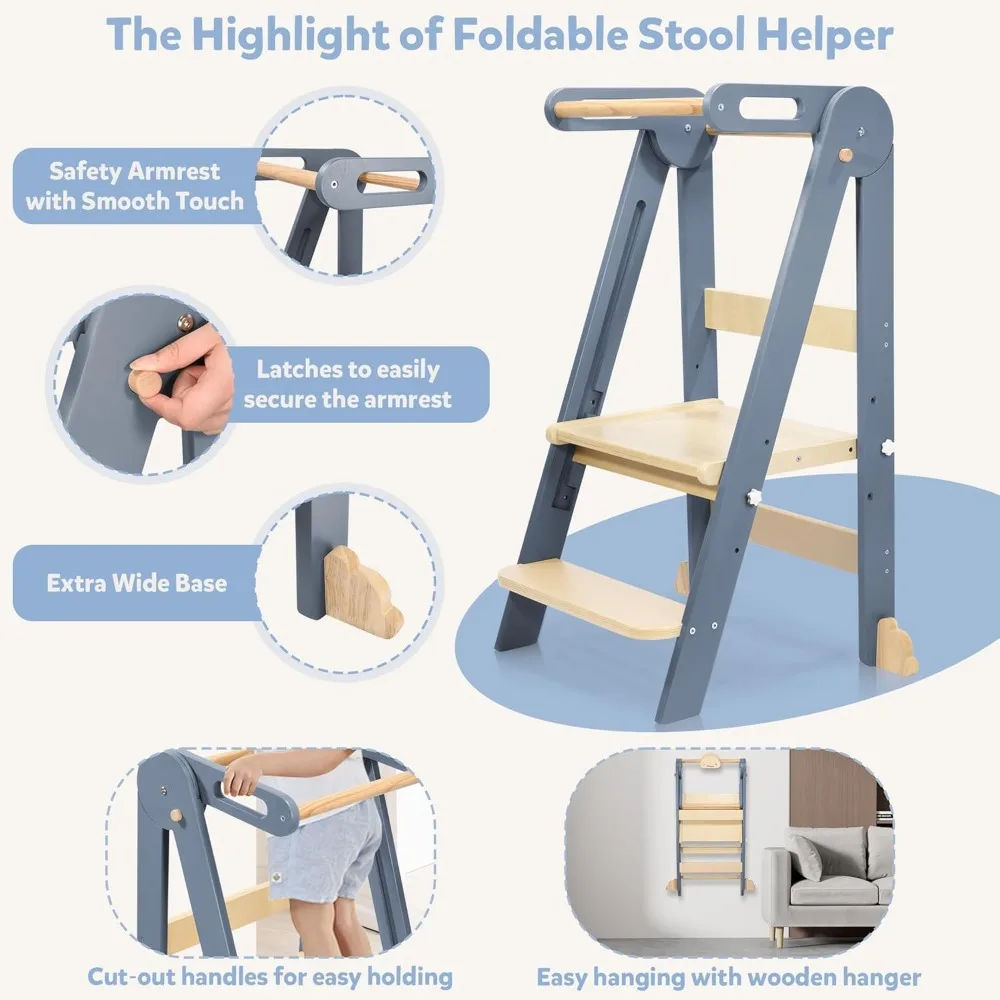 The Highlight of Foldable Stool Helper

Safety Armrest with Smooth Touch

Latches to easily secure the armrest

Extra Wide Base

Cut-out handles for easy holding

Easy hanging with wooden hanger