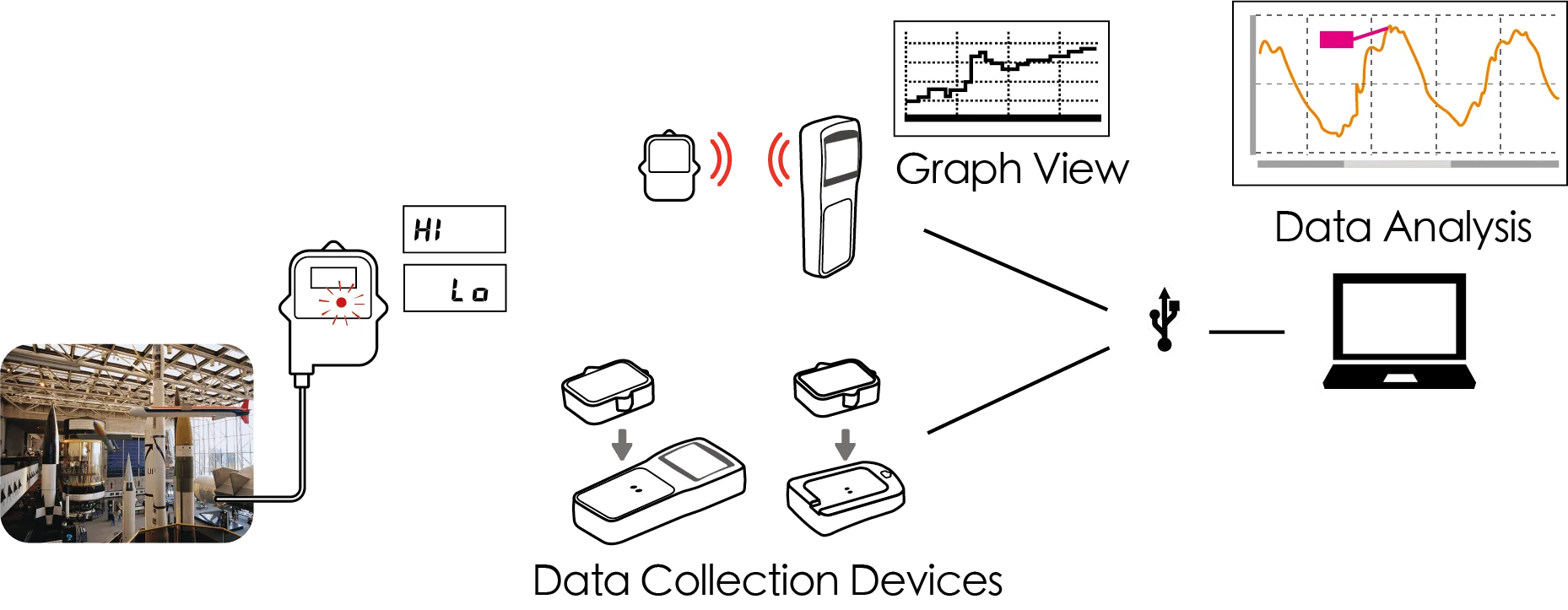 HI

Lo

Graph View

Data Analysis

Data Collection Devices