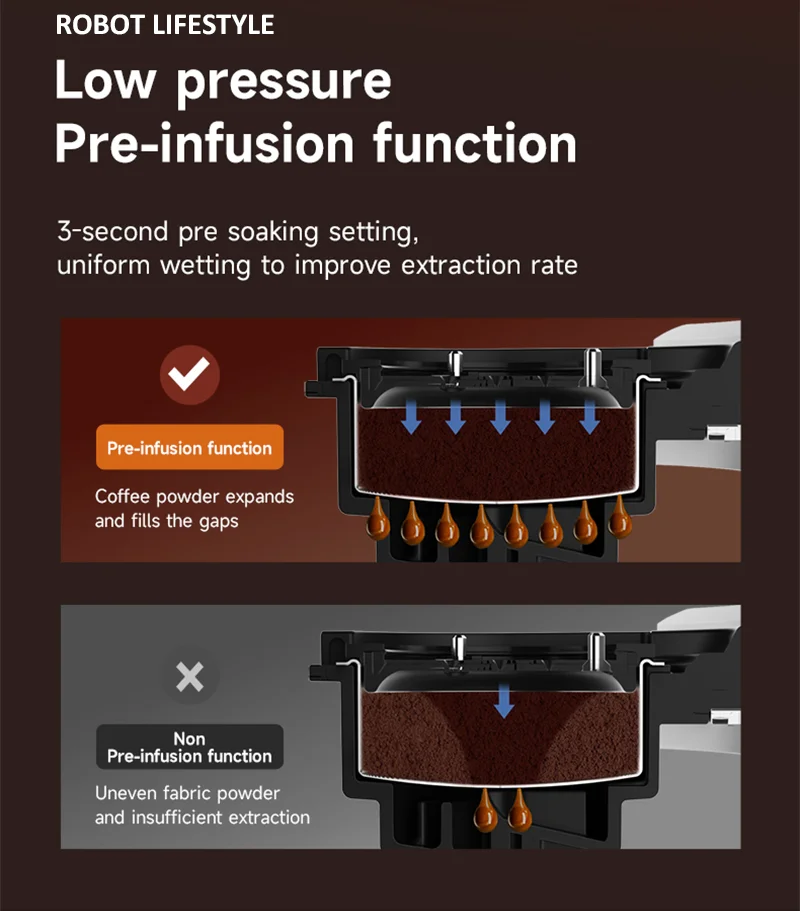 ROBOT LIFESTYLE

Low pressure
Pre-infusion function

3-second pre soaking setting,
uniform wetting to improve extraction rate

Pre-infusion function

Coffee powder expands and fills the gaps

Non
Pre-infusion function

Uneven fabric powder and insufficient extraction