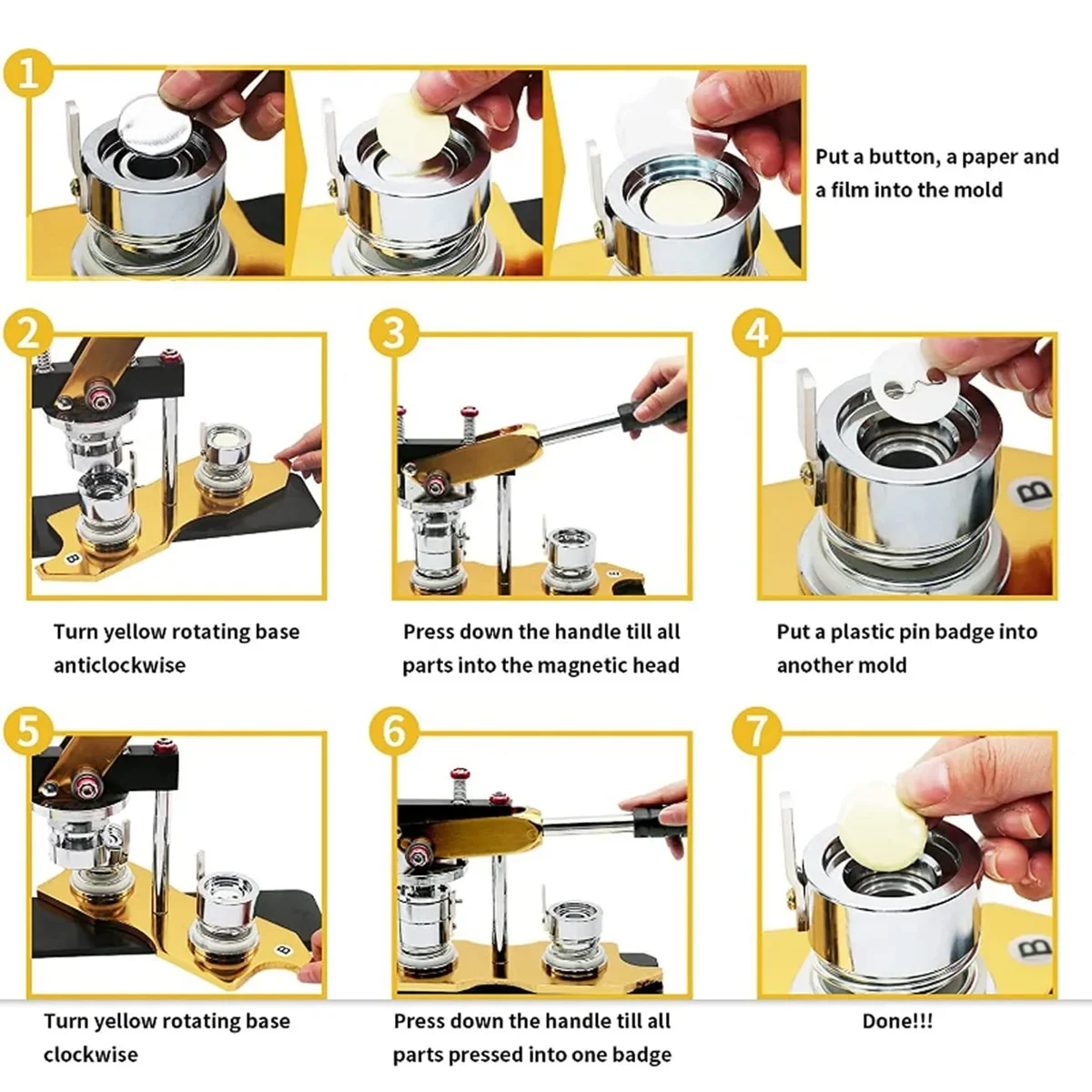 1

Put a button, a paper and a film into the mold

2

B

Turn yellow rotating base anticlockwise

3

Press down the handle till all parts into the magnetic head

4

B

Put a plastic pin badge into another mold

5

B

Turn yellow rotating base clockwise

6

Press down the handle till all parts pressed into one badge

7

B

Done!!!