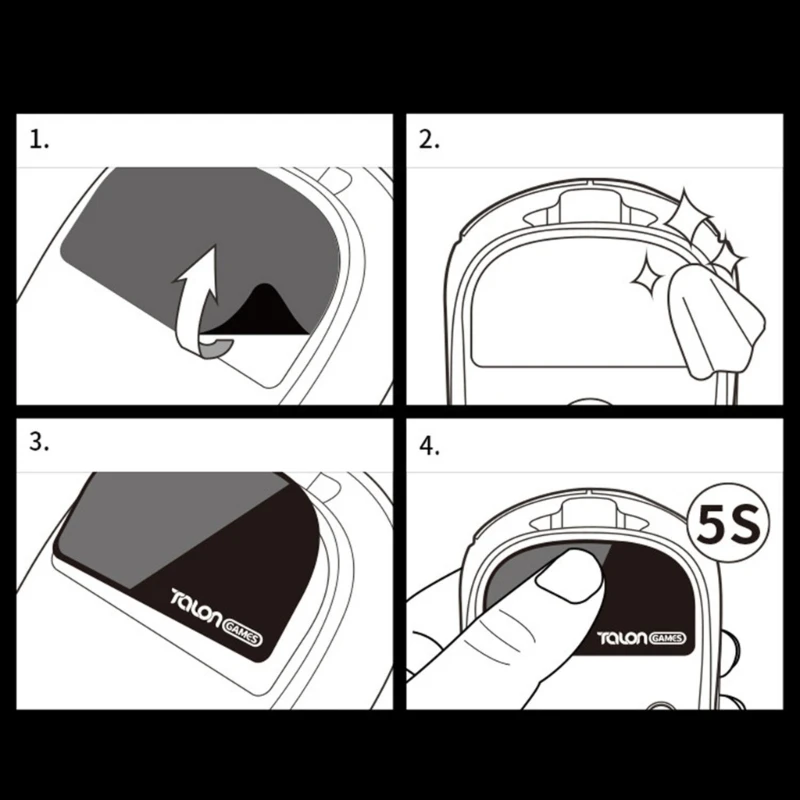 1.

2.

3.

TALON GAMES

4.

5S

TALON GAMES