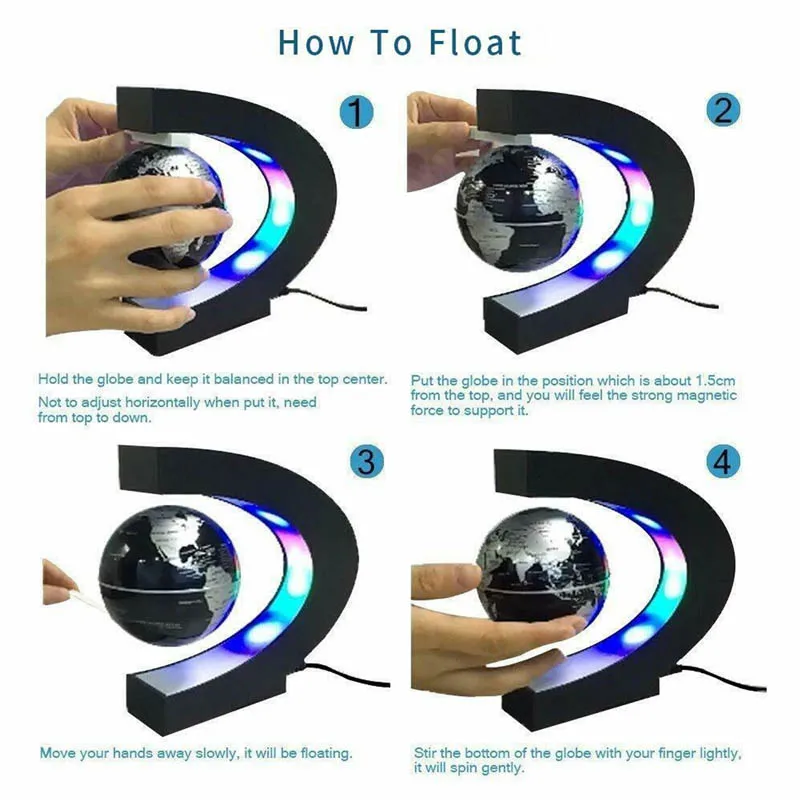 How To Float

1

Hold the globe and keep it balanced in the top center.

Not to adjust horizontally when put it, need from top to down.

2

Put the globe in the position which is about 1.5cm from the top, and you will feel the strong magnetic force to support it.

3

Move your hands away slowly, it will be floating.

4

Stir the bottom of the globe with your finger lightly, it will spin gently.