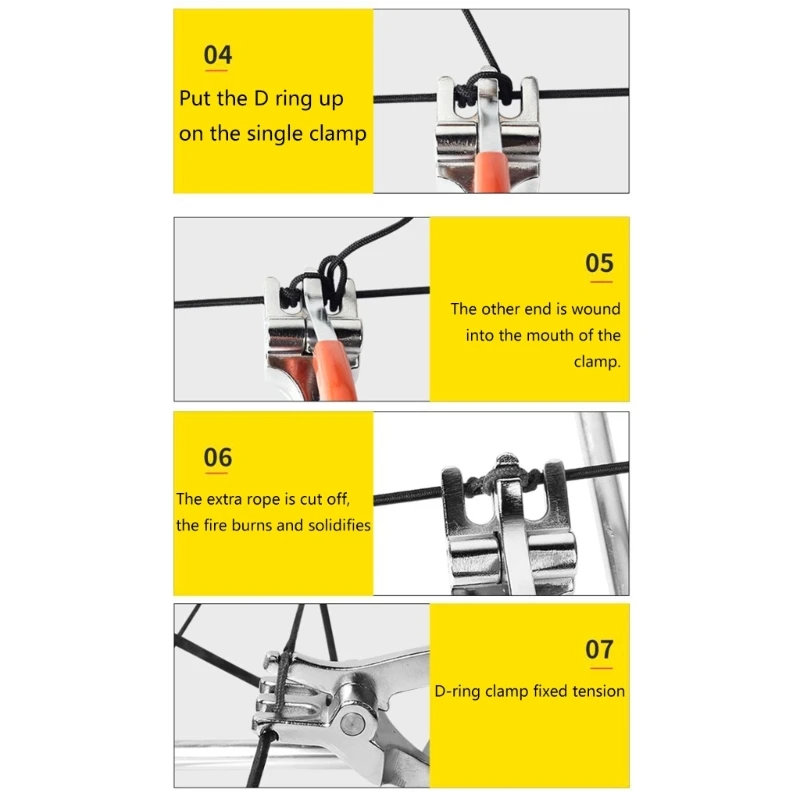 04
Put the D ring up on the single clamp

05
The other end is wound into the mouth of the clamp.

06
The extra rope is cut off, the fire burns and solidifies

07
D-ring clamp fixed tension