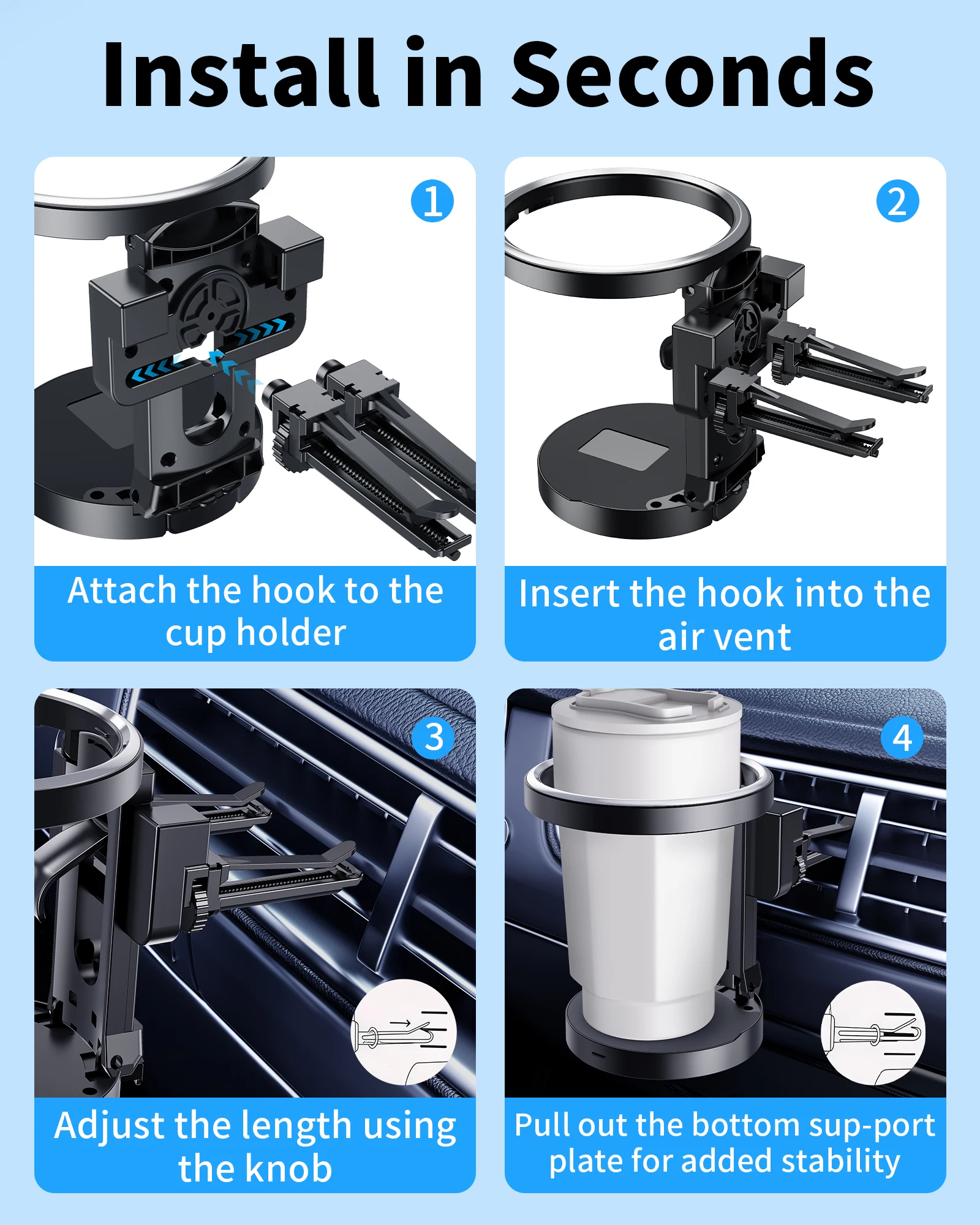 Install in Seconds

1

Attach the hook to the cup holder

2

Insert the hook into the air vent

3

Adjust the length using the knob

4

Pull out the bottom sup-port plate for added stability