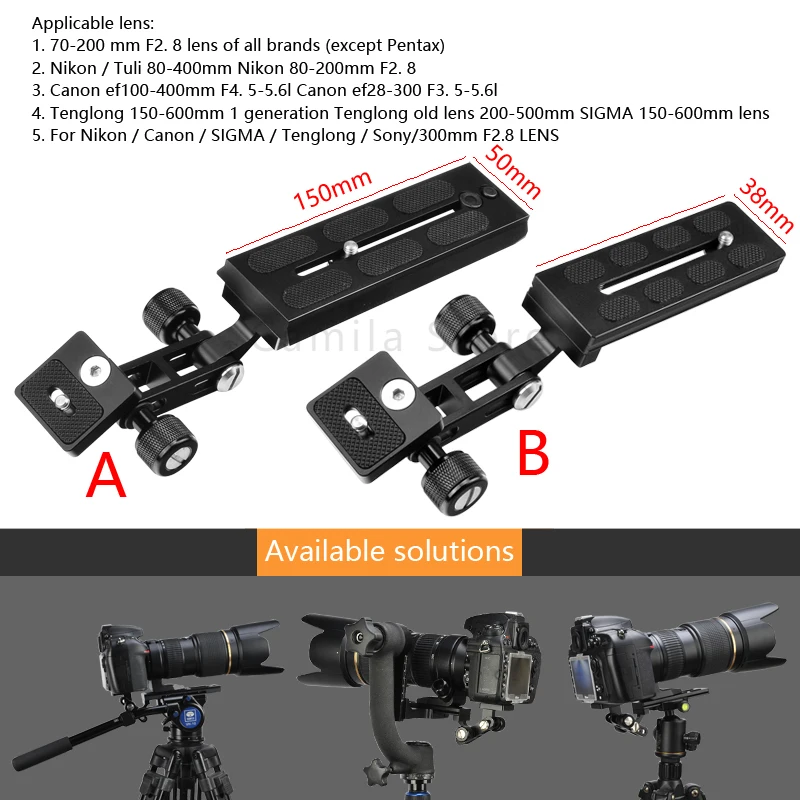 Applicable lens:
1. 70-200 mm F2. 8 lens of all brands (except Pentax)
2. Nikon / Tuli 80-400mm Nikon 80-200mm F2. 8
3. Canon ef100-400mm F4. 5-5.6l Canon ef28-300 F3. 5-5.6l
4. Tenglong 150-600mm 1 generation Tenglong old lens 200-500mm SIGMA 150-600mm lens
5. For Nikon / Canon / SIGMA / Tenglong / Sony/300mm F2.8 LENS

150mm
50mm
38mm

Camila Store

A
B

Available solutions