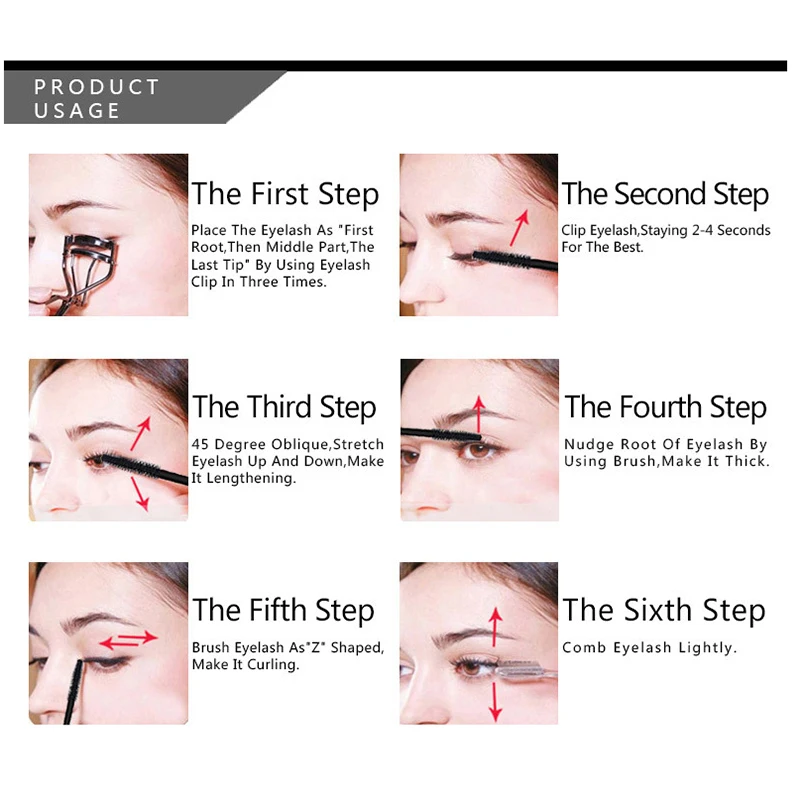 PRODUCT USAGE

The First Step

Place The Eyelash As "First Root,Then Middle Part,The Last Tip" By Using Eyelash Clip In Three Times.

The Second Step

Clip Eyelash,Staying 2-4 Seconds For The Best.

The Third Step

45 Degree Oblique,Stretch Eyelash Up And Down,Make It Lengthening.

The Fourth Step

Nudge Root Of Eyelash By Using Brush,Make It Thick.

The Fifth Step

Brush Eyelash As"Z" Shaped, Make It Curling.

The Sixth Step

Comb Eyelash Lightly.