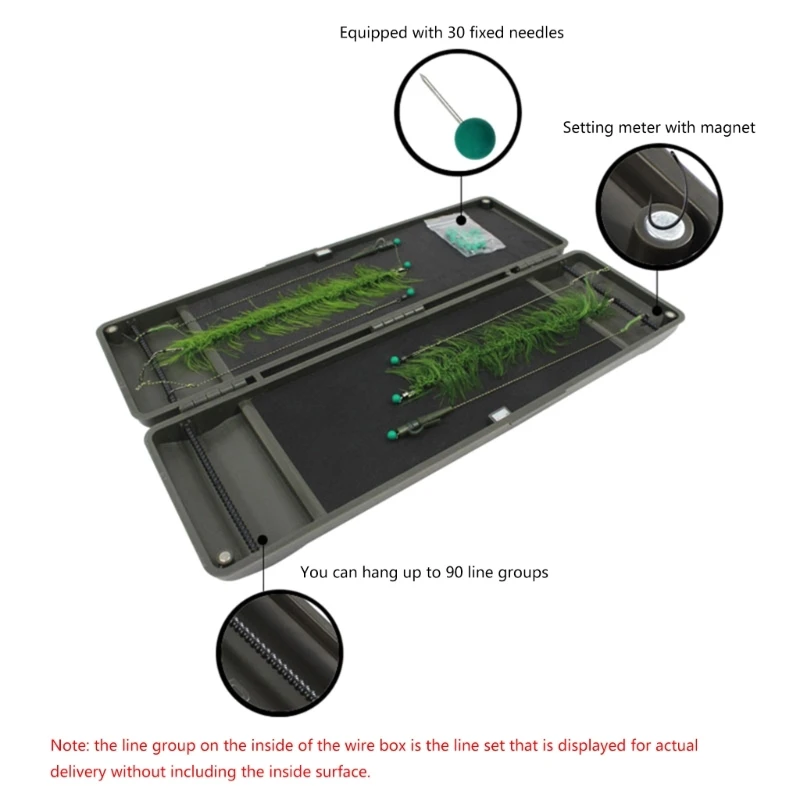 Equipped with 30 fixed needles

Setting meter with magnet

You can hang up to 90 line groups

Note: the line group on the inside of the wire box is the line set that is displayed for actual delivery without including the inside surface.