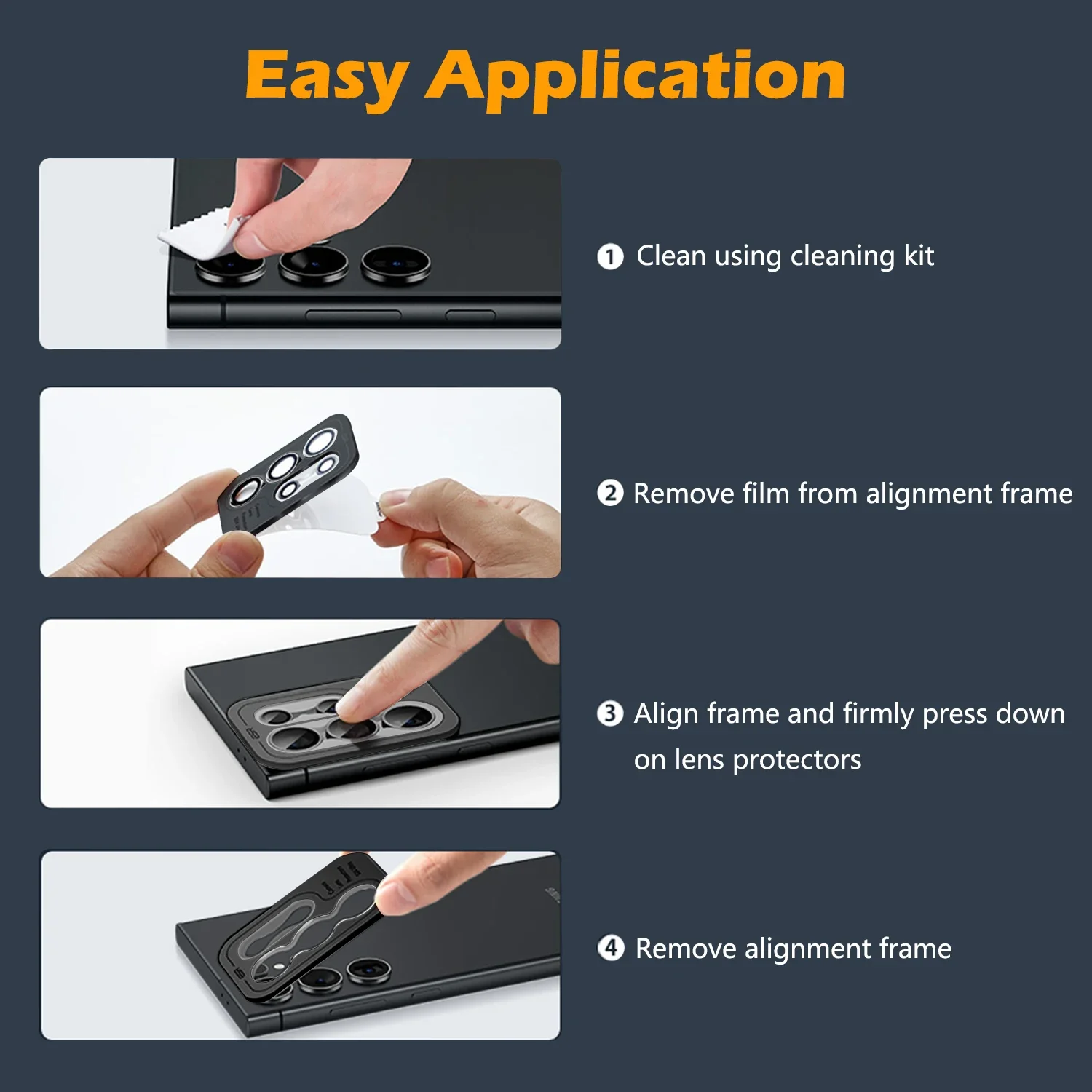 Easy Application

❶ Clean using cleaning kit

❷ Remove film from alignment frame

❸ Align frame and firmly press down on lens protectors

❹ Remove alignment frame