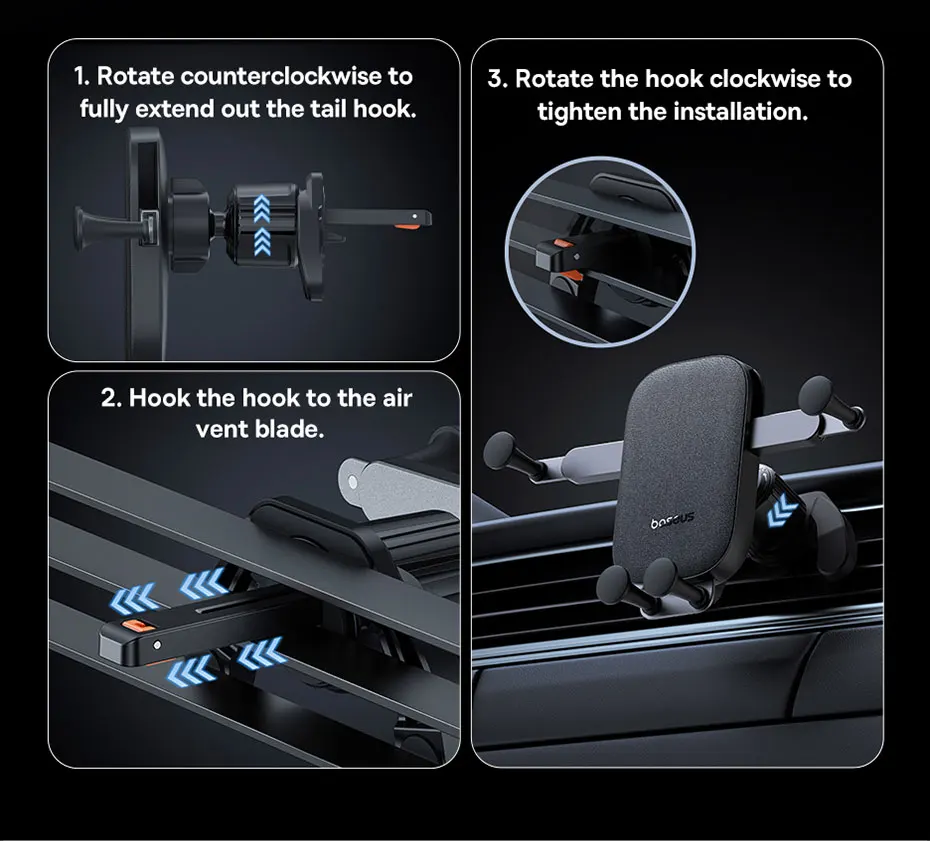 1. Rotate counterclockwise to fully extend out the tail hook.

2. Hook the hook to the air vent blade.

3. Rotate the hook clockwise to tighten the installation.

baseus