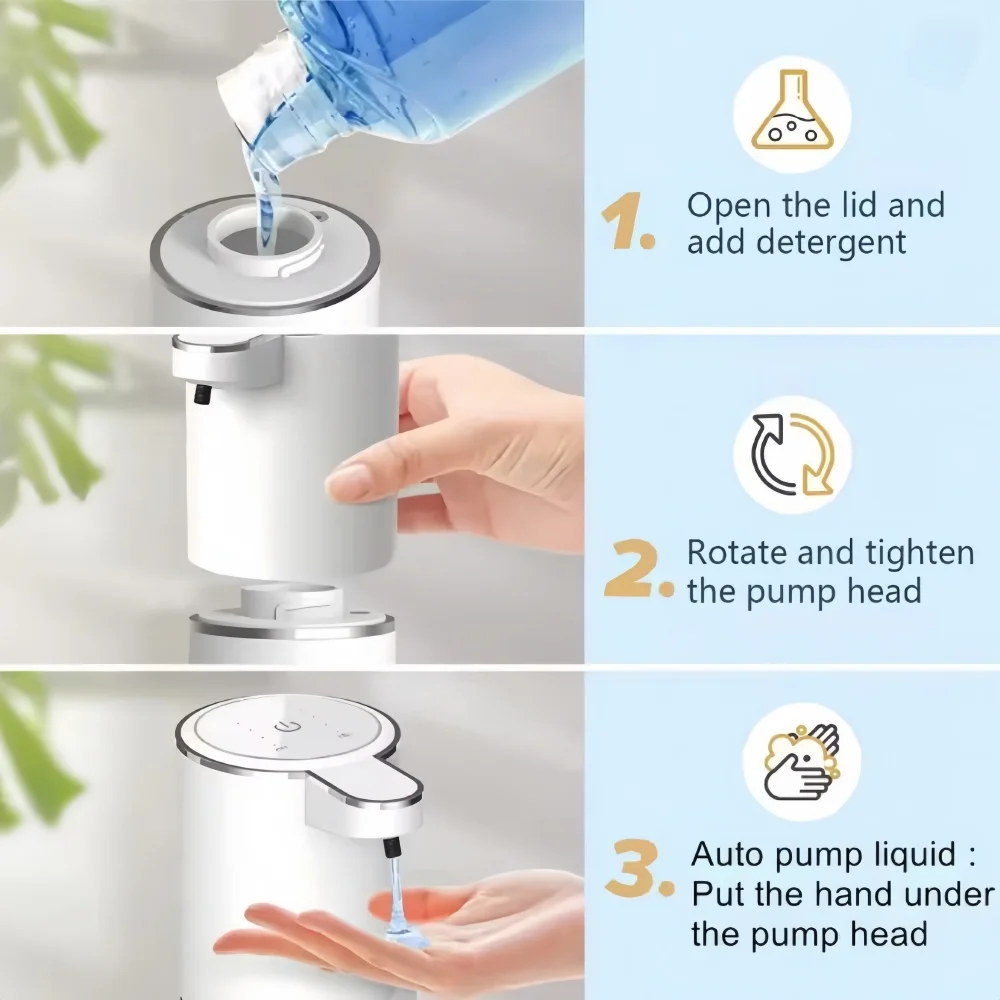 1. Open the lid and add detergent

2. Rotate and tighten the pump head

3. Auto pump liquid : Put the hand under the pump head