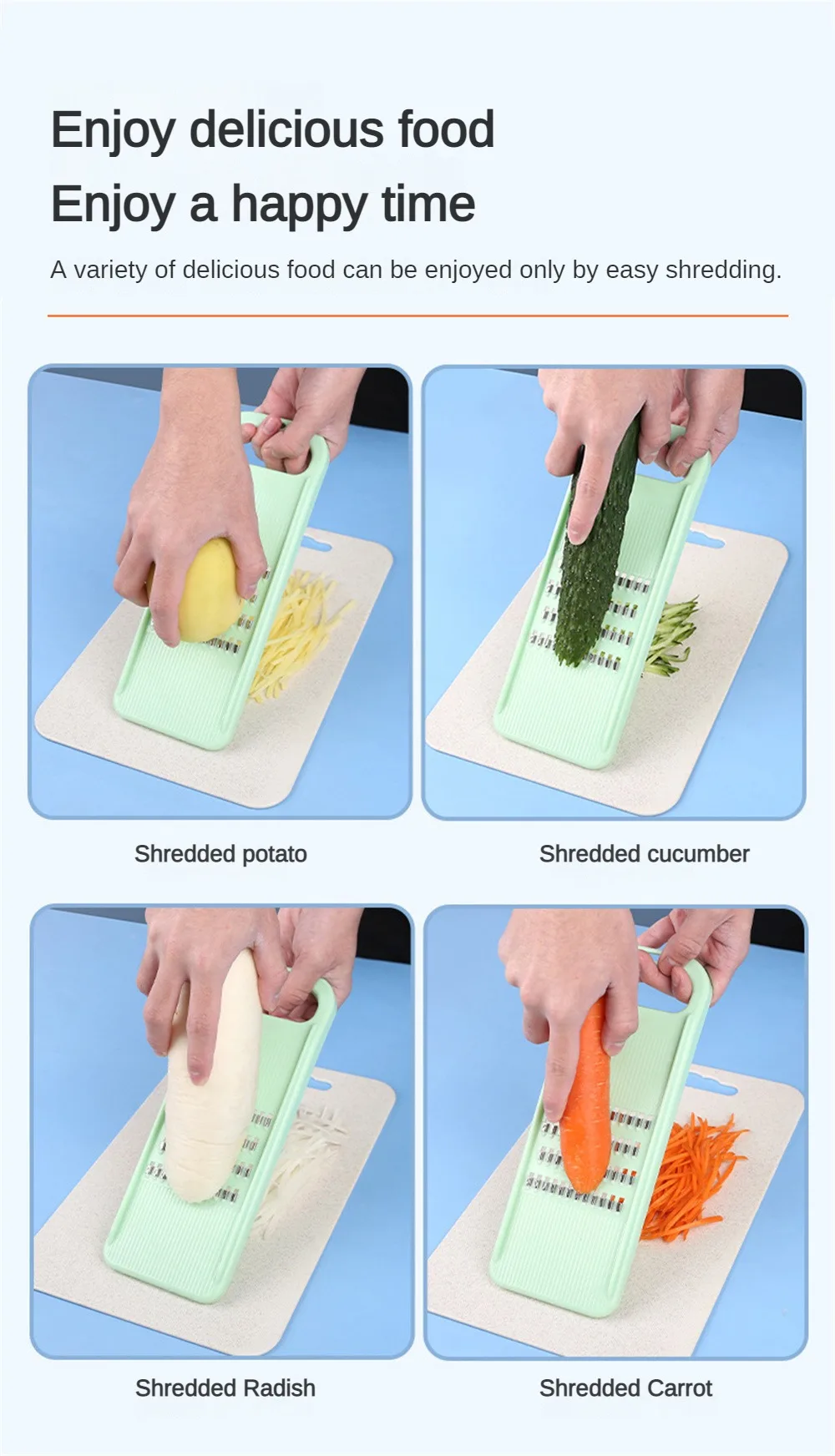 Enjoy delicious food
Enjoy a happy time

A variety of delicious food can be enjoyed only by easy shredding.

Shredded potato

Shredded cucumber

Shredded Radish

Shredded Carrot