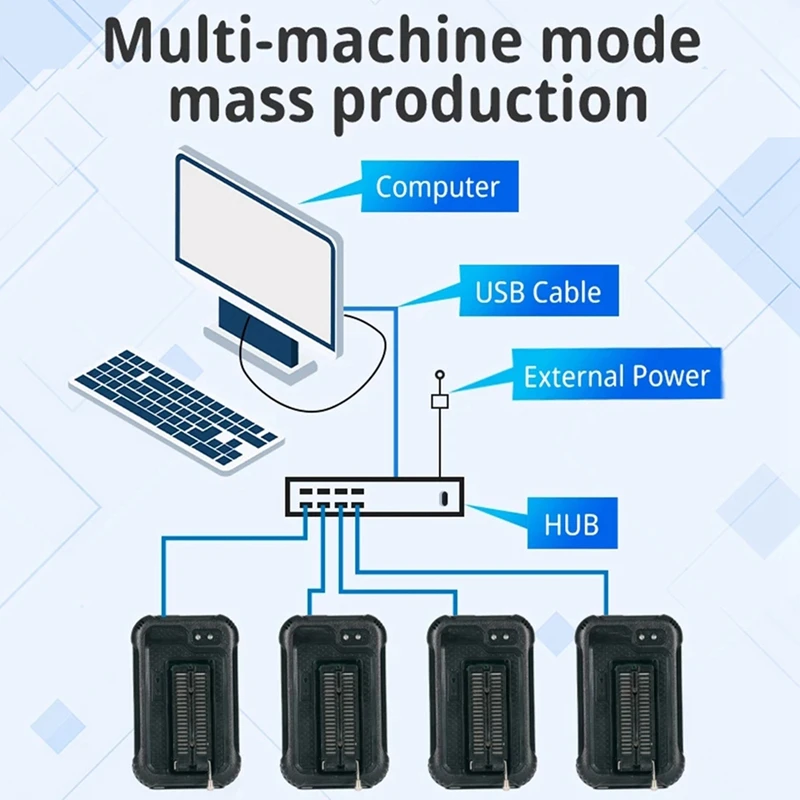 Multi-machine mode mass production

Computer

USB Cable

External Power

HUB