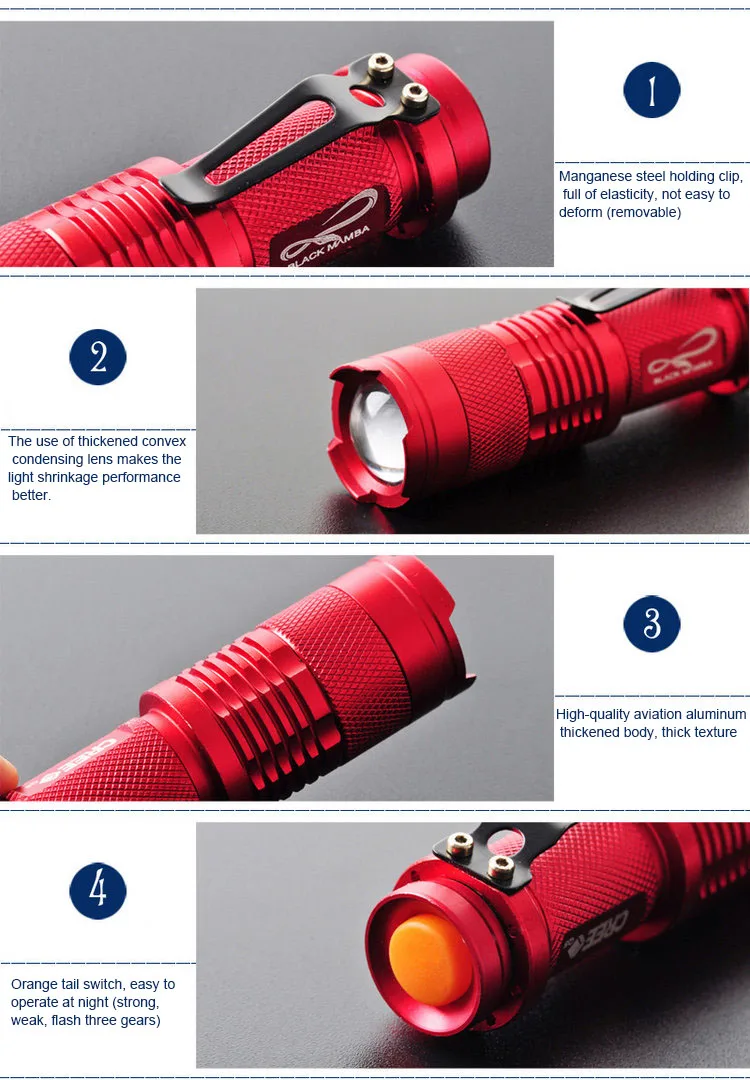 BLACK MAMBA

1

Manganese steel holding clip, full of elasticity, not easy to deform (removable)

2

The use of thickened convex condensing lens makes the light shrinkage performance better.

BLACK MAMBA

3

High-quality aviation aluminum thickened body, thick texture

CREE

4

Orange tail switch, easy to operate at night (strong, weak, flash three gears)

CREE