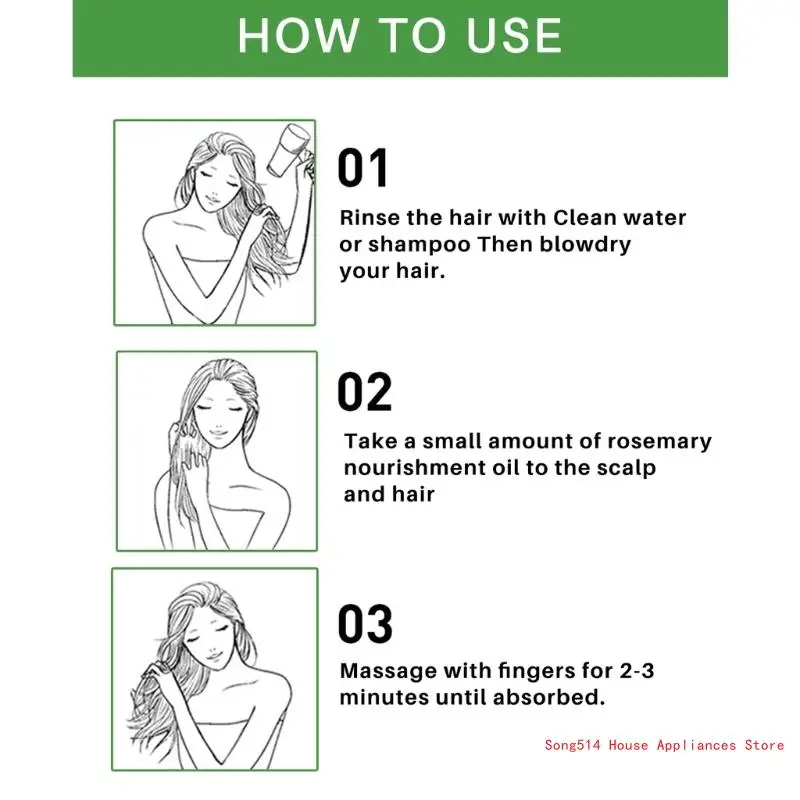 HOW TO USE

01

Rinse the hair with Clean water or shampoo Then blowdry your hair.

02

Take a small amount of rosemary nourishment oil to the scalp and hair

03

Massage with fingers for 2-3 minutes until absorbed.

Song514 House Appliances Store