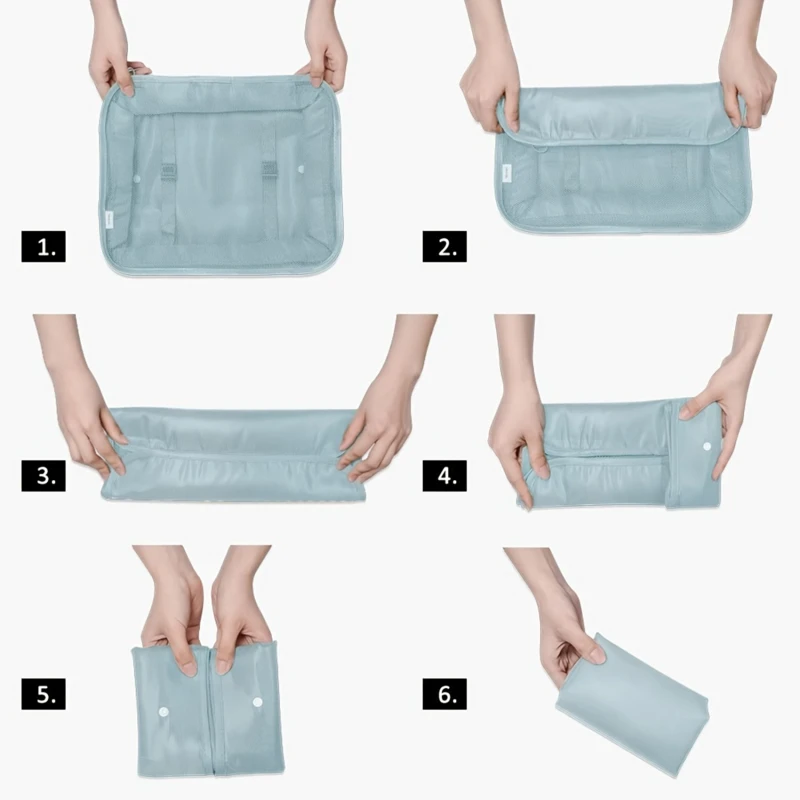 1.

2.

3.

4.

5.

6.