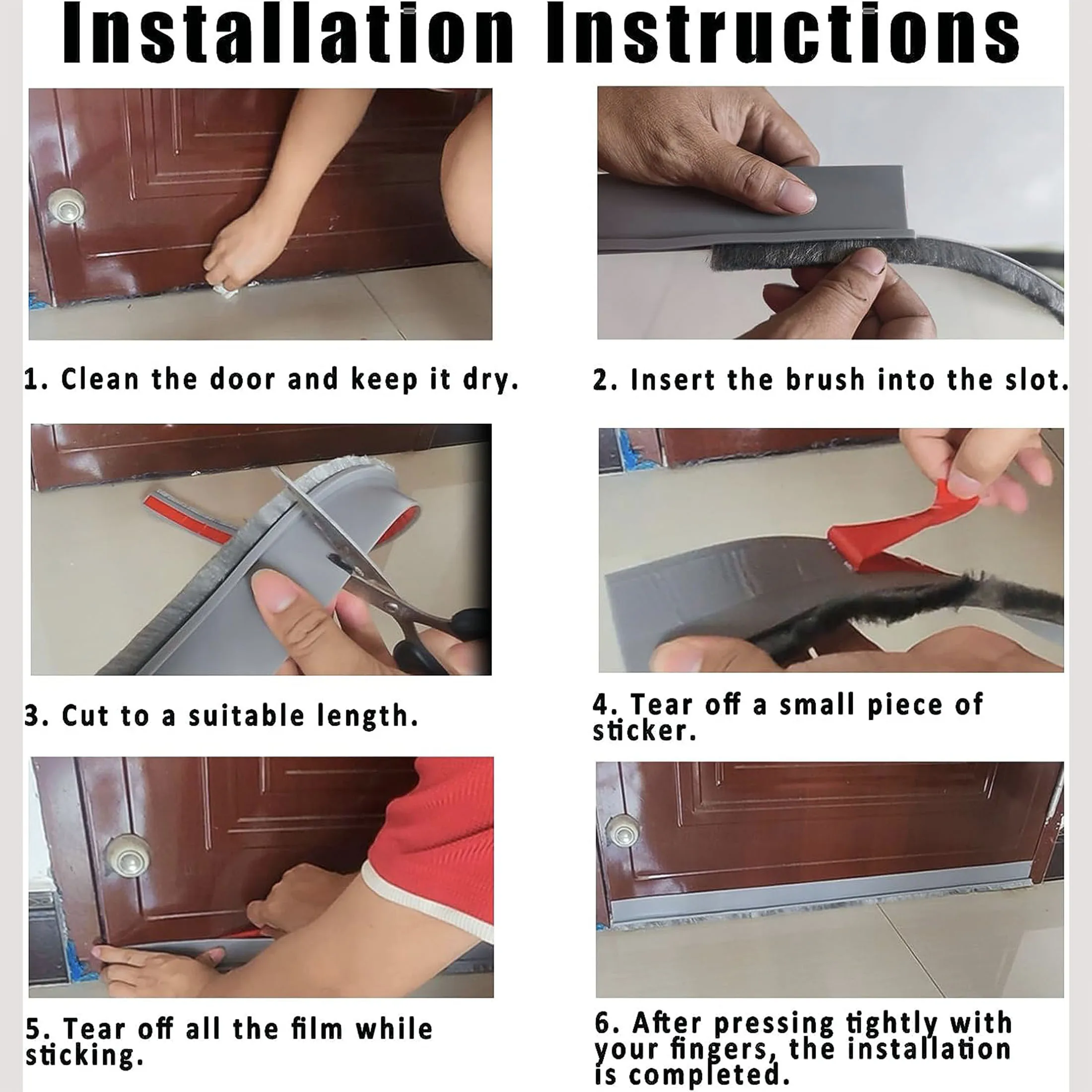 Installation Instructions

1. Clean the door and keep it dry.

2. Insert the brush into the slot.

3. Cut to a suitable length.

4. Tear off a small piece of sticker.

5. Tear off all the film while sticking.

6. After pressing tightly with your fingers, the installation is completed.