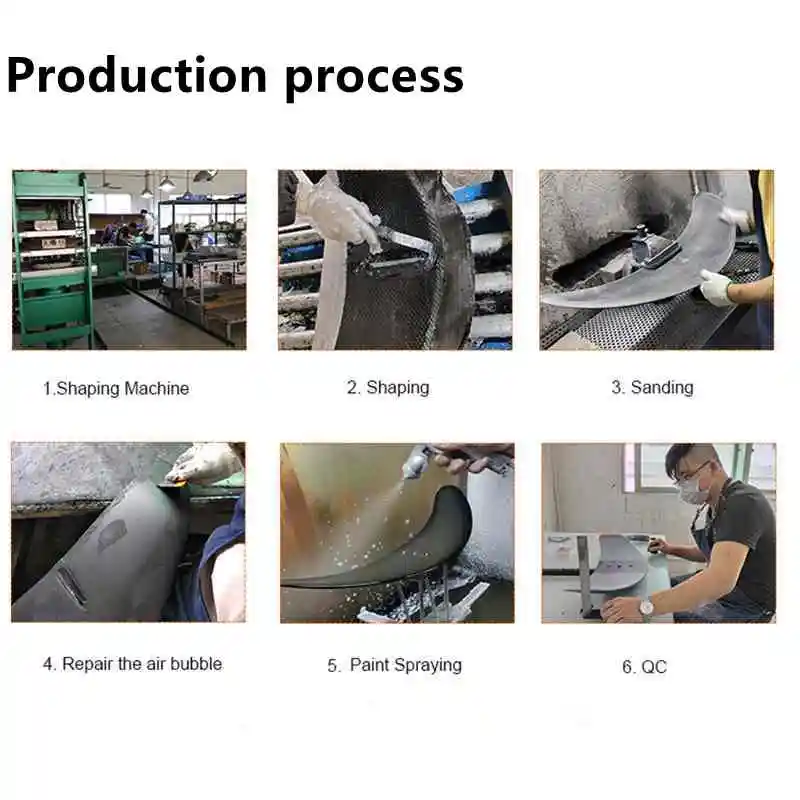 Production process

1.Shaping Machine

2. Shaping

3. Sanding

4. Repair the air bubble

5. Paint Spraying

6. QC