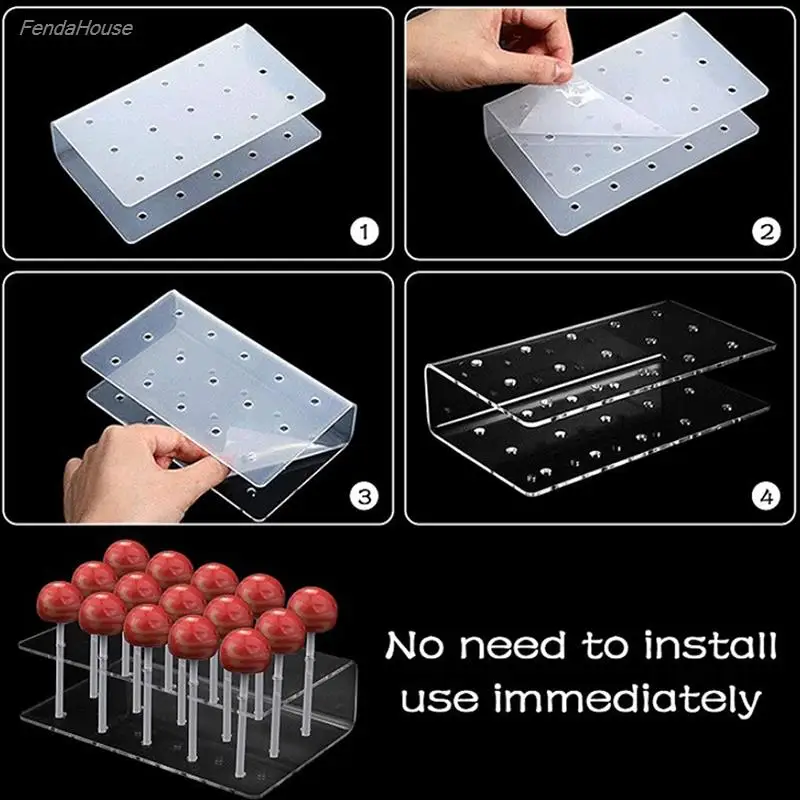 FendaHouse

1

2

3

4

No need to install
use immediately