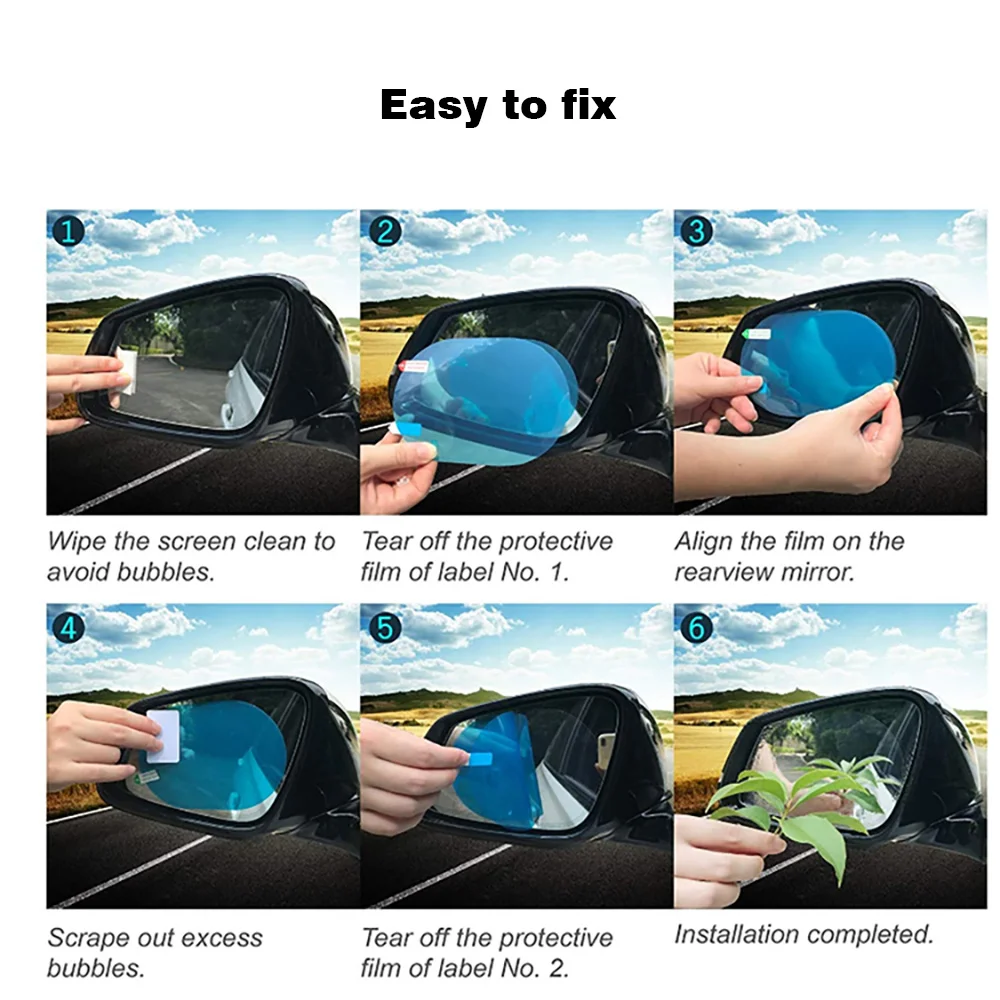 Easy to fix

1

Wipe the screen clean to avoid bubbles.

2

Tear off the protective film of label No. 1.

3

Align the film on the rearview mirror.

4

Scrape out excess bubbles.

5

Tear off the protective film of label No. 2.

6

Installation completed.