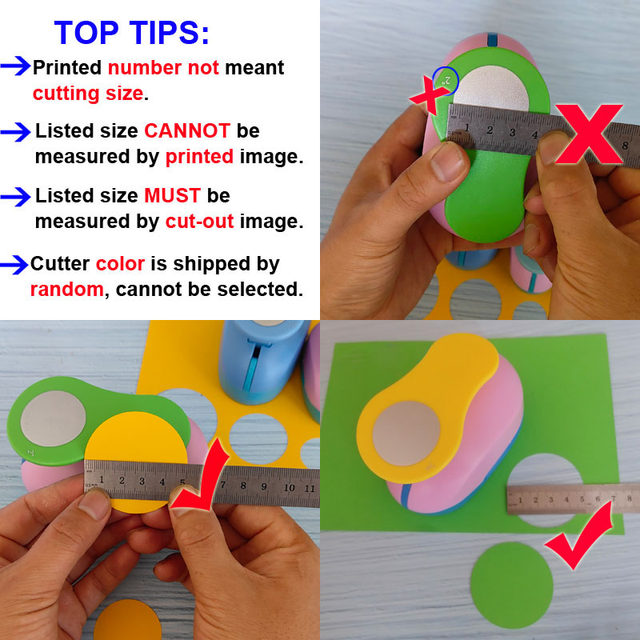 TOP TIPS:

Printed number not meant cutting size.

Listed size CANNOT be measured by printed image.

Listed size MUST be measured by cut-out image.

Cutter color is shipped by random, cannot be selected.

2"

1 2 3 4 8

1 2 3 4 5 7 8 9 10 11

1 2 3 4 5 6 7 8