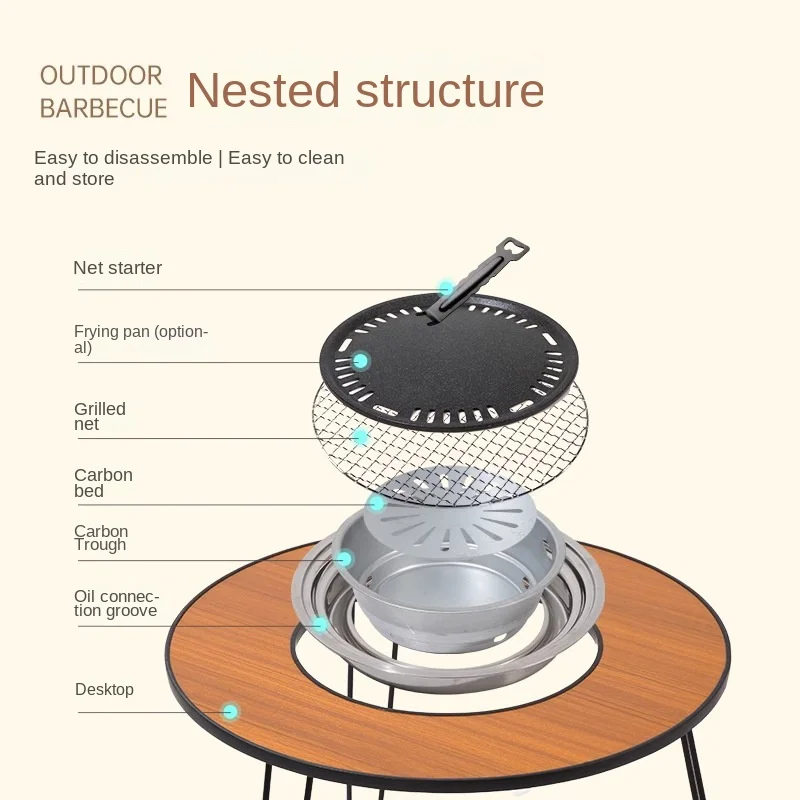 OUTDOOR BARBECUE

Nested structure

Easy to disassemble | Easy to clean and store

Net starter

Frying pan (optional)

Grilled net

Carbon bed

Carbon Trough

Oil connection groove

Desktop