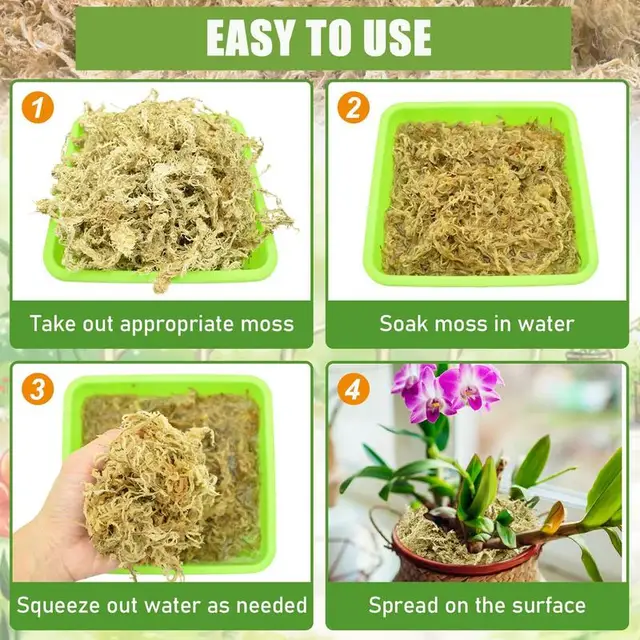 EASY TO USE

1

Take out appropriate moss

2

Soak moss in water

3

Squeeze out water as needed

4

Spread on the surface