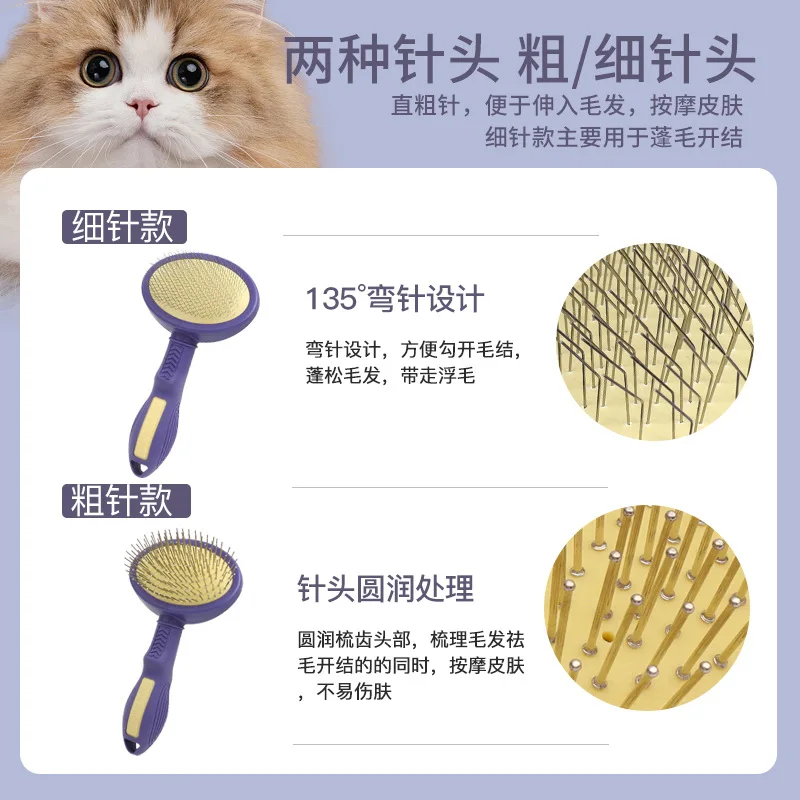 两种针头 粗/细针头

直粗针，便于伸入毛发，按摩皮肤
细针款主要用于蓬毛开结

细针款

135°弯针设计

弯针设计，方便勾开毛结，蓬松毛发，带走浮毛

粗针款

针头圆润处理

圆润梳齿头部，梳理毛发祛毛开结的的同时，按摩皮肤，不易伤肤