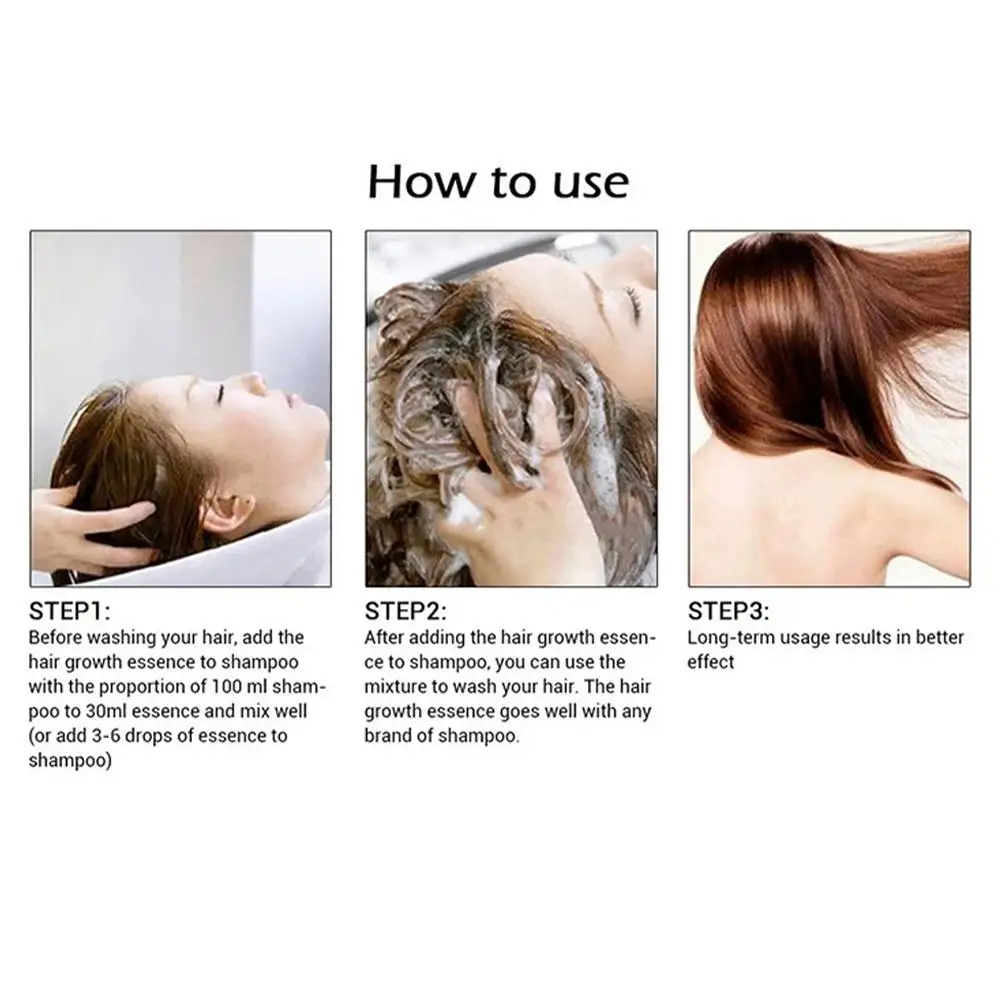 How to use

STEP1:
Before washing your hair, add the hair growth essence to shampoo with the proportion of 100 ml shampoo to 30ml essence and mix well (or add 3-6 drops of essence to shampoo)

STEP2:
After adding the hair growth essence to shampoo, you can use the mixture to wash your hair. The hair growth essence goes well with any brand of shampoo.

STEP3:
Long-term usage results in better effect