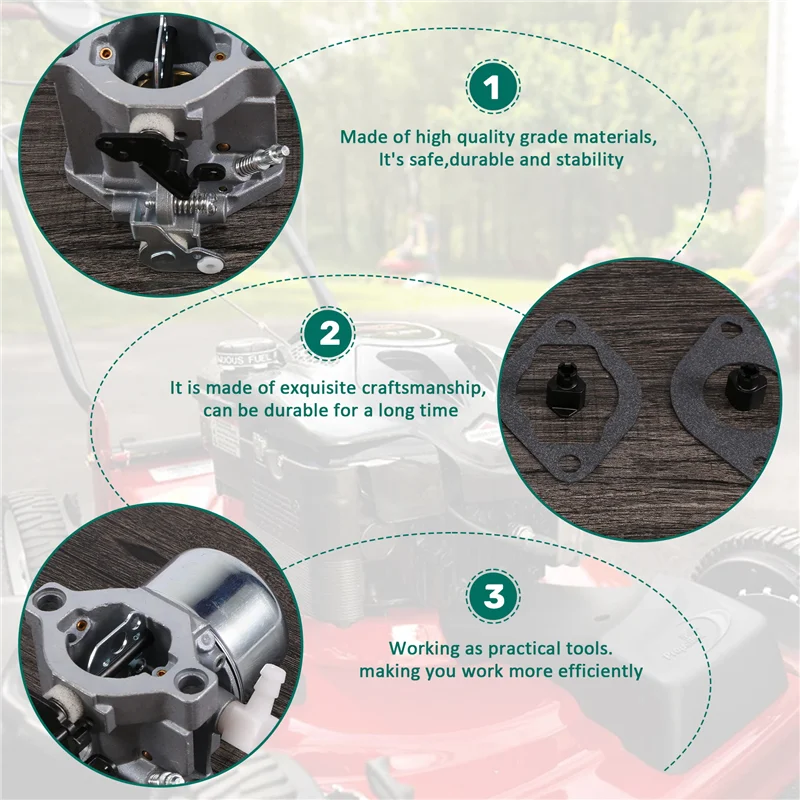 1

Made of high quality grade materials, It's safe,durable and stability

2

It is made of exquisite craftsmanship, can be durable for a long time

3

Working as practical tools. making you work more efficiently