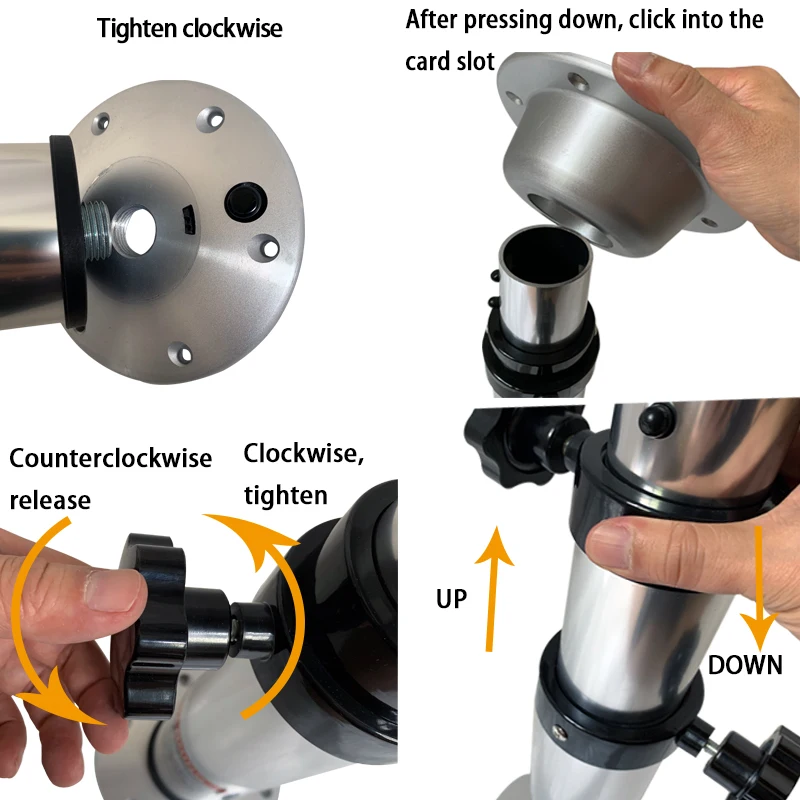 Tighten clockwise

After pressing down, click into the card slot

Counterclockwise release

Clockwise, tighten

UP

DOWN