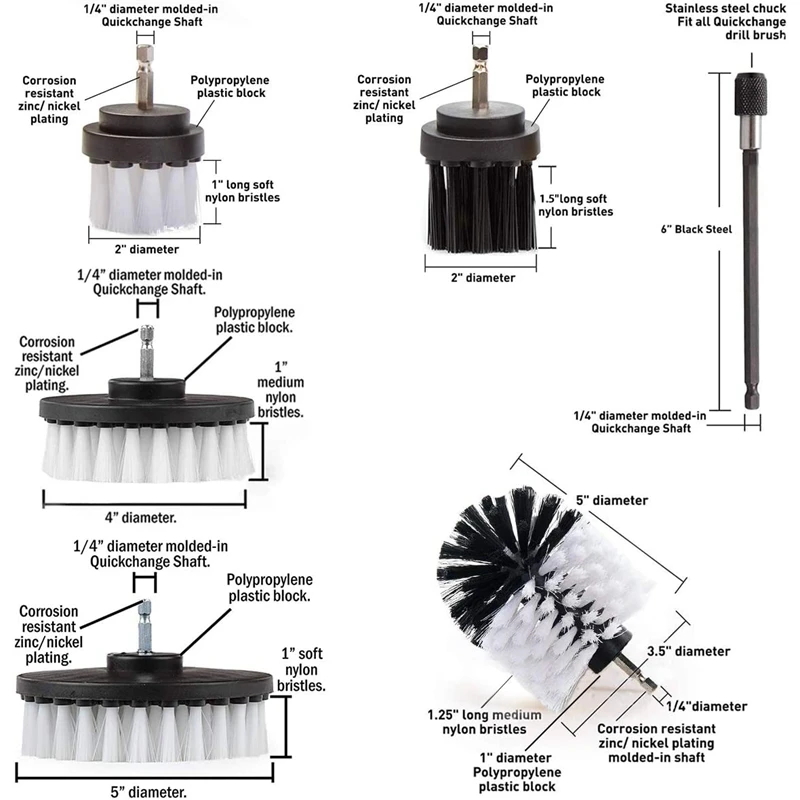 1/4" diameter molded-in Quickchange Shaft

Corrosion resistant zinc/ nickel plating

Polypropylene plastic block

1" long soft nylon bristles

2" diameter

1/4" diameter molded-in Quickchange Shaft

Corrosion resistant zinc/ nickel plating

Polypropylene plastic block

1.5"long soft nylon bristles

2" diameter

Stainless steel chuck Fit all Quickchange drill brush

6" Black Steel

1/4" diameter molded-in Quickchange Shaft

1/4" diameter molded-in Quickchange Shaft.

Corrosion resistant zinc/nickel plating.

Polypropylene plastic block.

1" medium nylon bristles.

4" diameter.

1/4" diameter molded-in Quickchange Shaft.

Corrosion resistant zinc/nickel plating.

Polypropylene plastic block.

1" soft nylon bristles.

5" diameter.

5" diameter

3.5" diameter

1/4"diameter

1.25" long medium nylon bristles

Corrosion resistant zinc/ nickel plating molded-in shaft

1" diameter Polypropylene plastic block