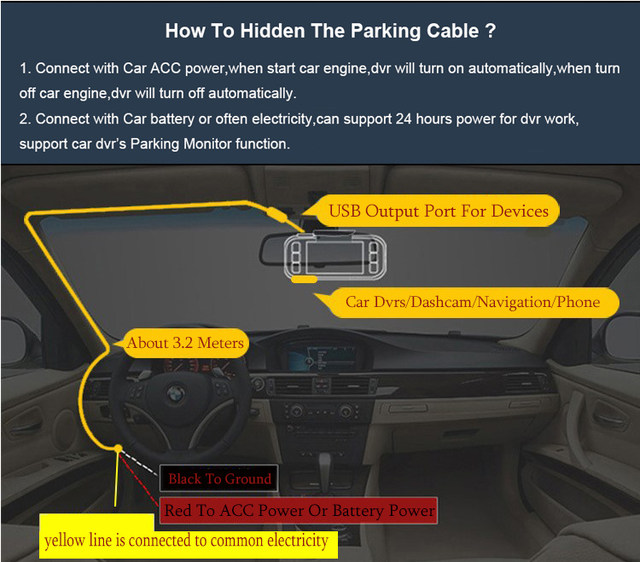 How To Hidden The Parking Cable ?

1. Connect with Car ACC power,when start car engine,dvr will turn on automatically,when turn off car engine,dvr will turn off automatically.

2. Connect with Car battery or often electricity,can support 24 hours power for dvr work, support car dvr's Parking Monitor function.

USB Output Port For Devices

Car Dvrs/Dashcam/Navigation/Phone

About 3.2 Meters

Black To Ground

Red To ACC Power Or Battery Power

yellow line is connected to common electricity