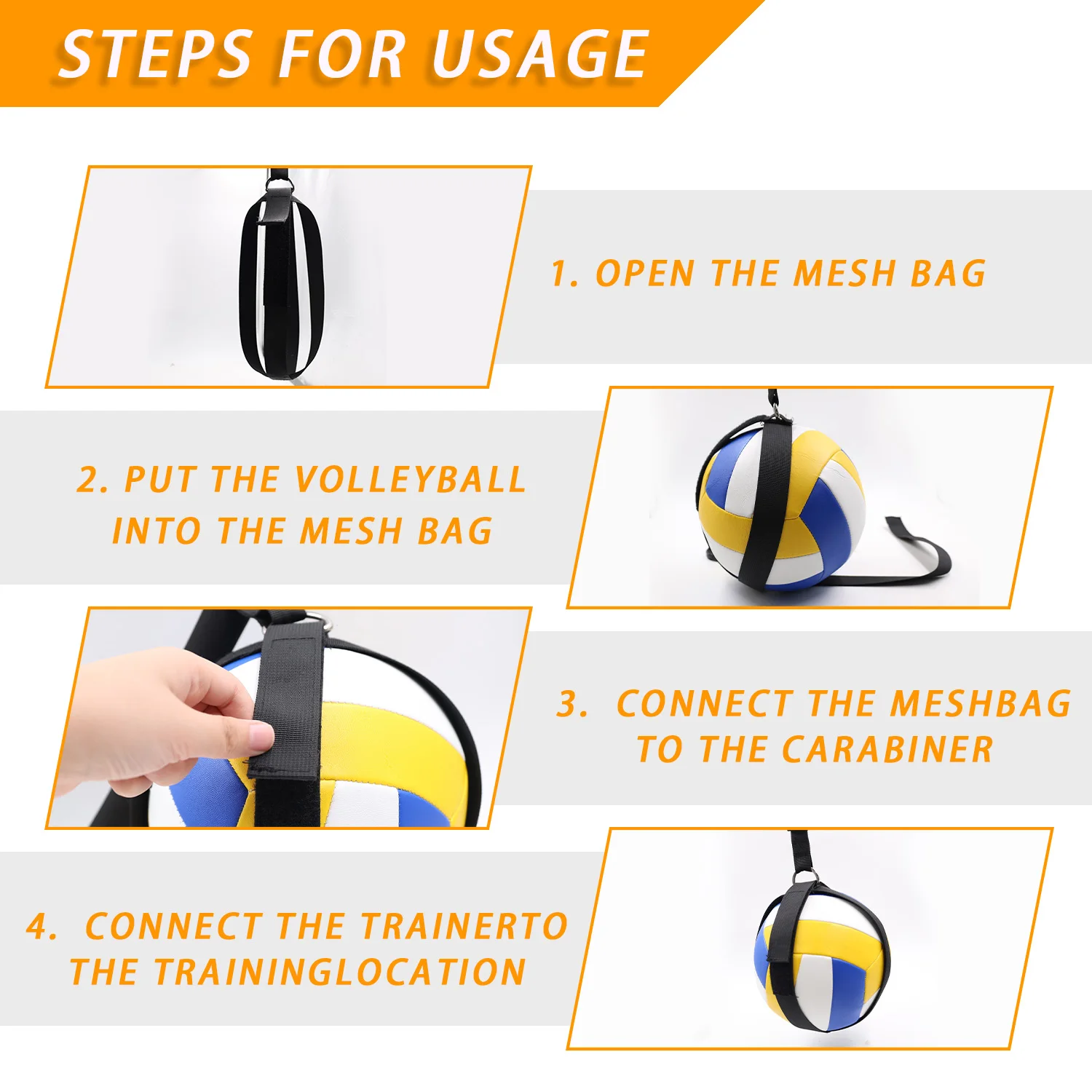 STEPS FOR USAGE

1. OPEN THE MESH BAG

2. PUT THE VOLLEYBALL INTO THE MESH BAG

3. CONNECT THE MESHBAG TO THE CARABINER

4. CONNECT THE TRAINERTO THE TRAININGLOCATION