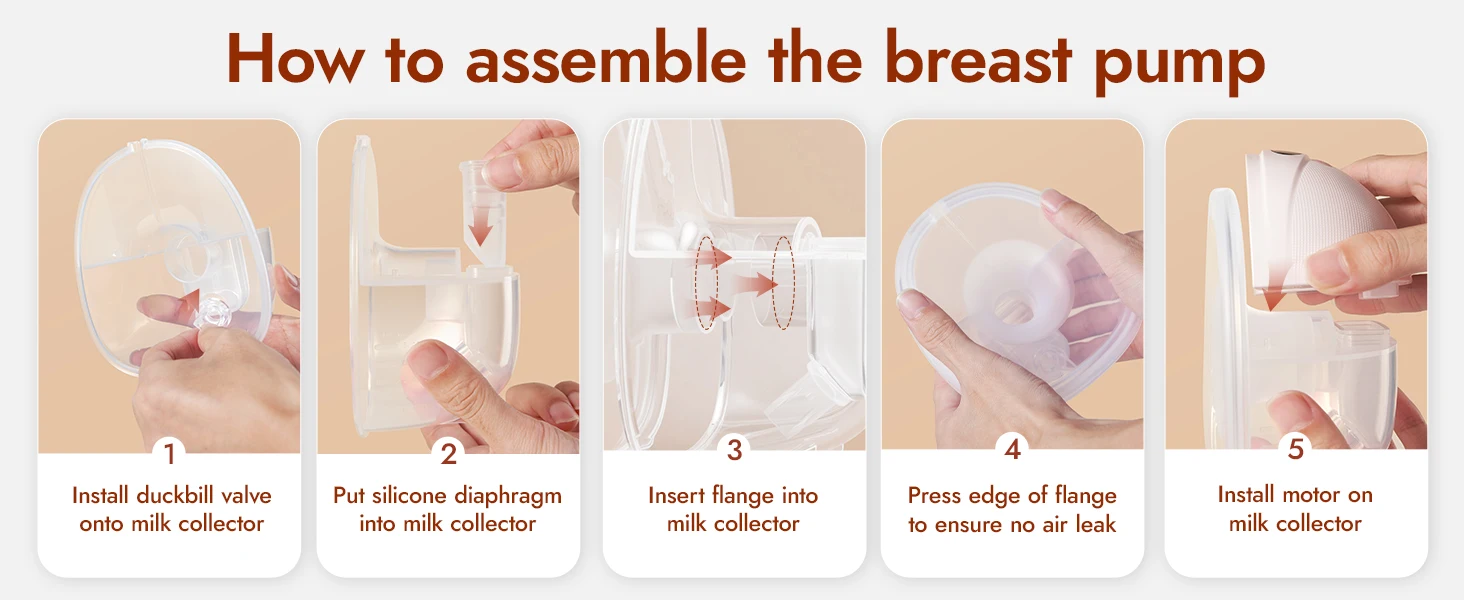 How to assemble the breast pump

1
Install duckbill valve onto milk collector

2
Put silicone diaphragm into milk collector

3
Insert flange into milk collector

4
Press edge of flange to ensure no air leak

5
Install motor on milk collector