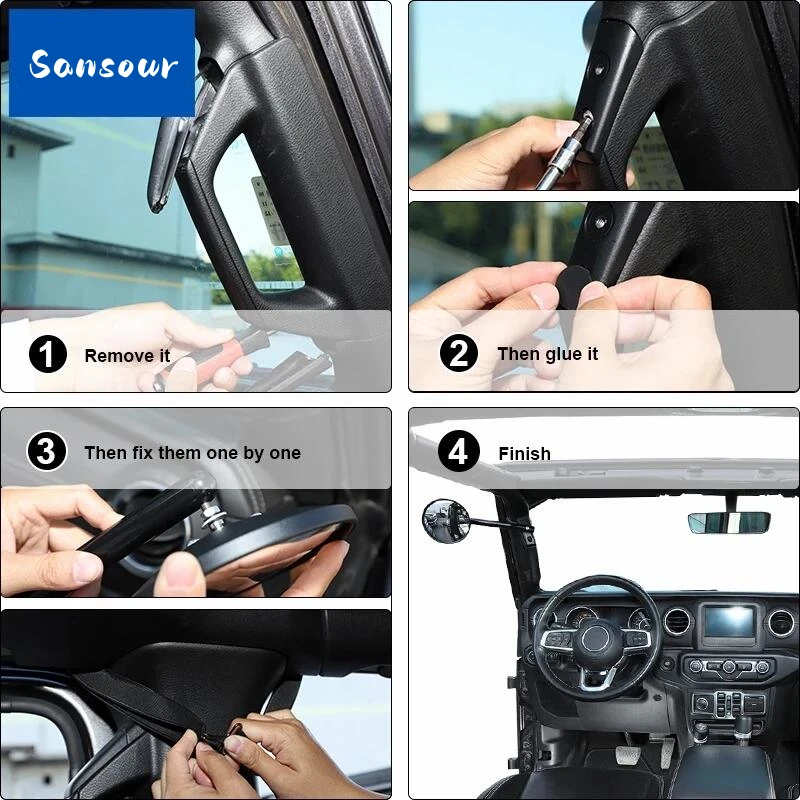 Sansour

1 Remove it

2 Then glue it

3 Then fix them one by one

4 Finish