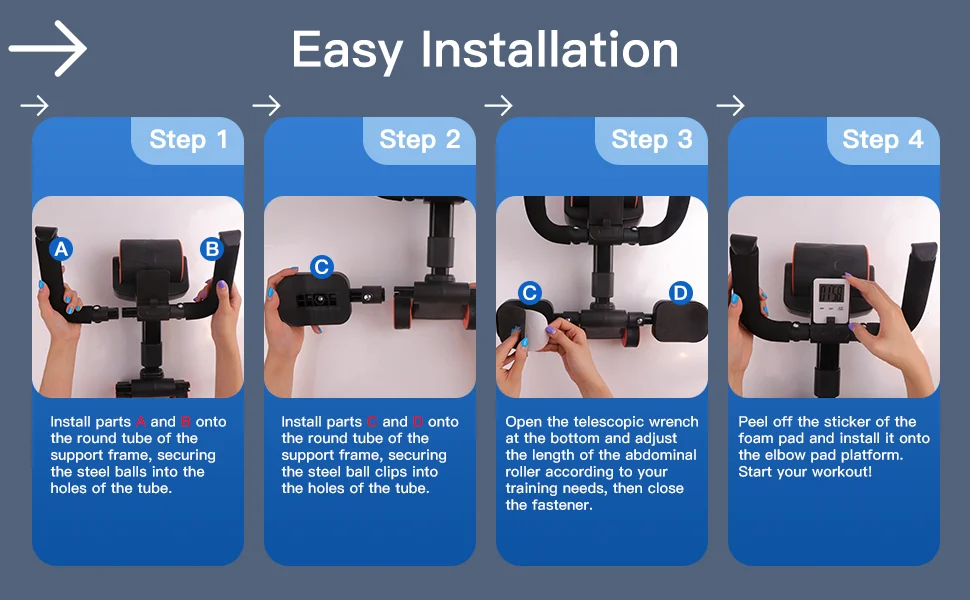 Easy Installation

Step 1

A

B

Install parts A and B onto the round tube of the support frame, securing the steel balls into the holes of the tube.

Step 2

C

Install parts C and D onto the round tube of the support frame, securing the steel ball clips into the holes of the tube.

Step 3

C

D

Open the telescopic wrench at the bottom and adjust the length of the abdominal roller according to your training needs, then close the fastener.

Step 4

Peel off the sticker of the foam pad and install it onto the elbow pad platform. Start your workout!