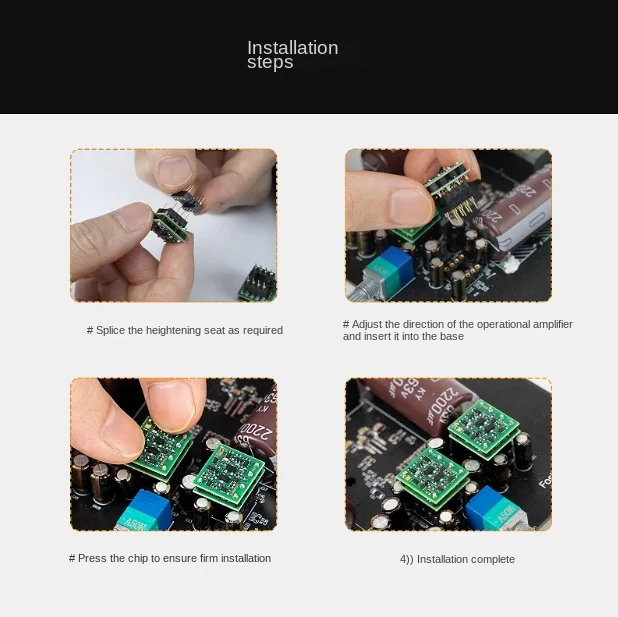 Installation steps

# Splice the heightening seat as required

# Adjust the direction of the operational amplifier and insert it into the base

# Press the chip to ensure firm installation

4)) Installation complete