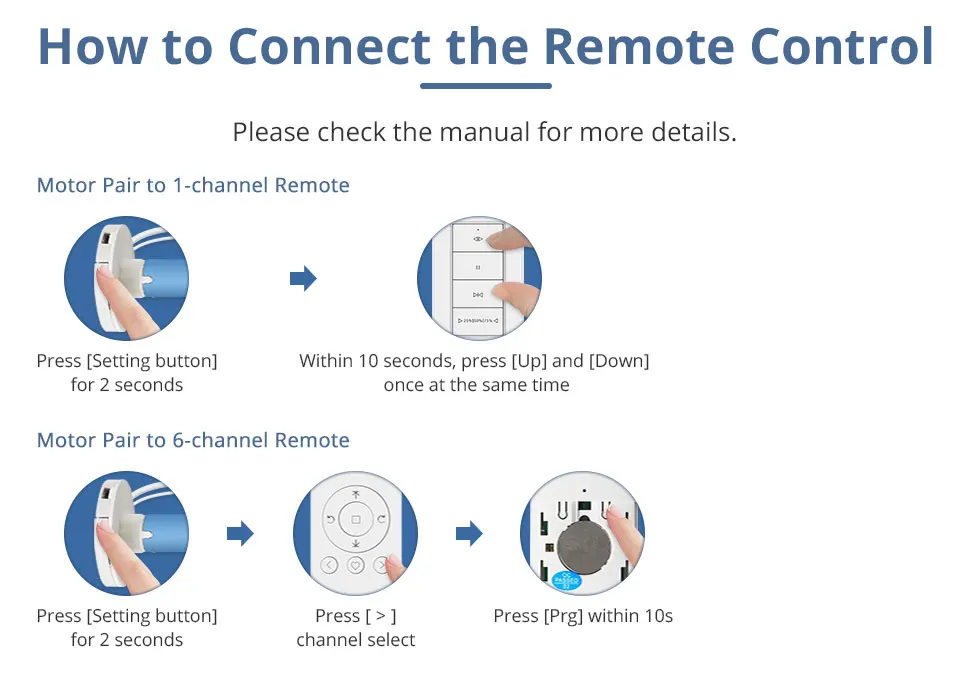 How to Connect the Remote Control

Please check the manual for more details.

Motor Pair to 1-channel Remote

Press [Setting button] for 2 seconds

Within 10 seconds, press [Up] and [Down] once at the same time

Motor Pair to 6-channel Remote

Press [Setting button] for 2 seconds

Press [ > ] channel select

Press [Prg] within 10s