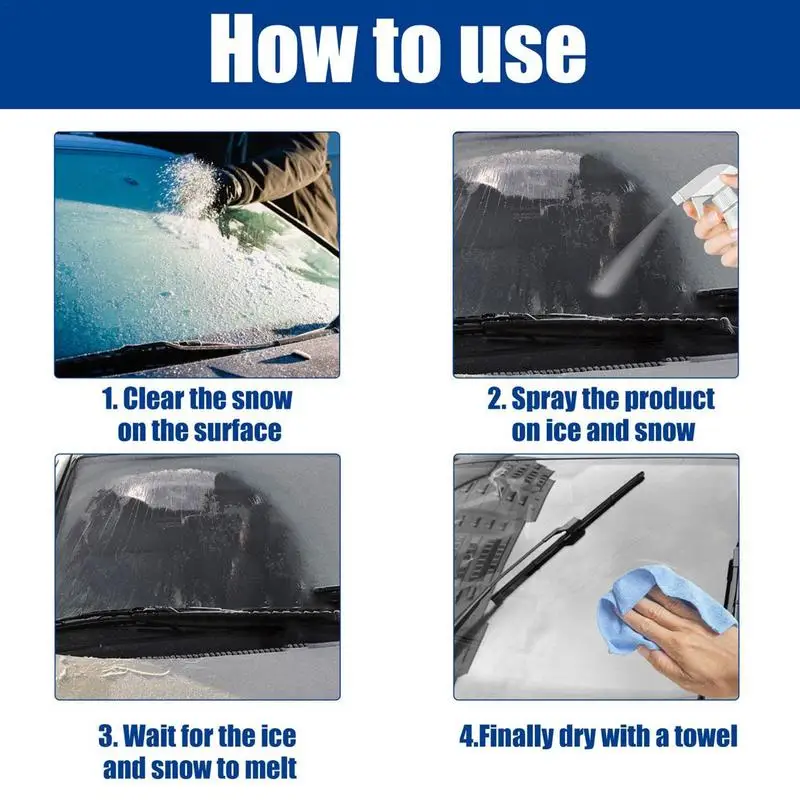 How to use

1. Clear the snow on the surface

2. Spray the product on ice and snow

3. Wait for the ice and snow to melt

4.Finally dry with a towel