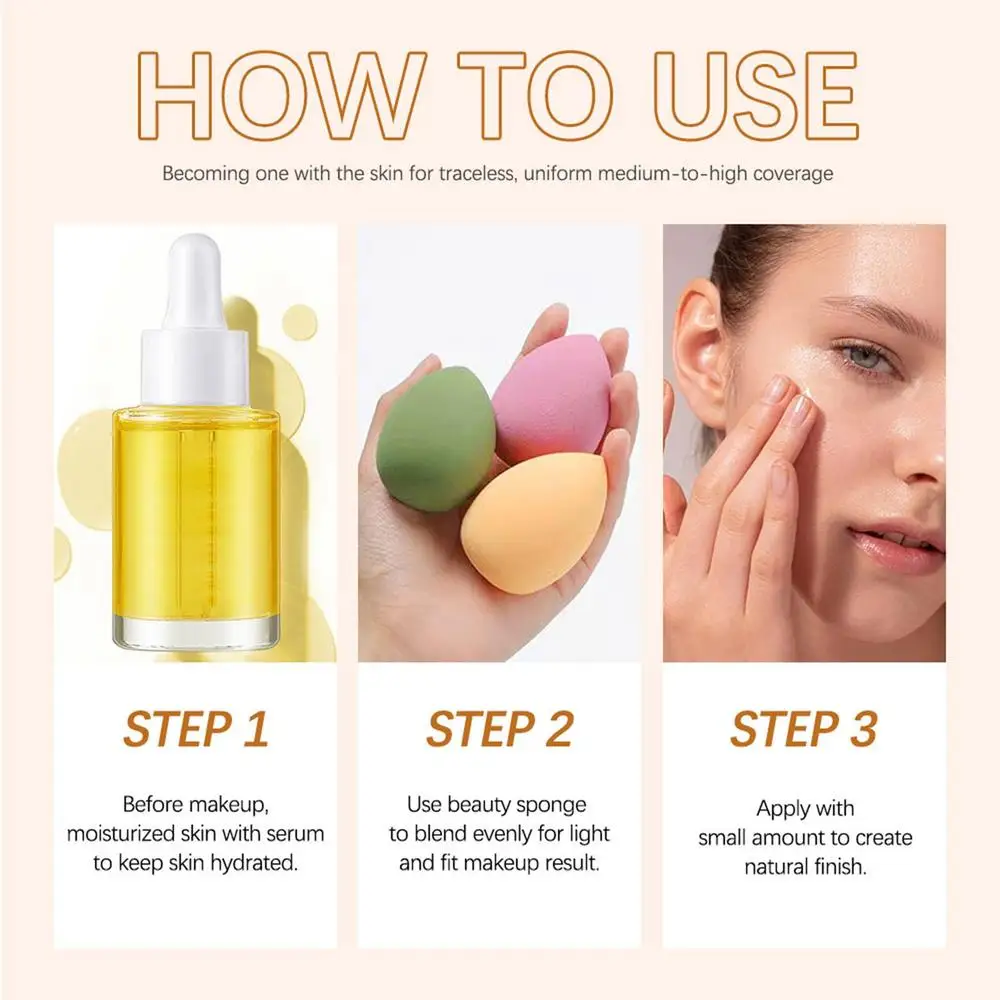 HOW TO USE

Becoming one with the skin for traceless, uniform medium-to-high coverage

STEP 1

Before makeup, moisturized skin with serum to keep skin hydrated.

STEP 2

Use beauty sponge to blend evenly for light and fit makeup result.

STEP 3

Apply with small amount to create natural finish.