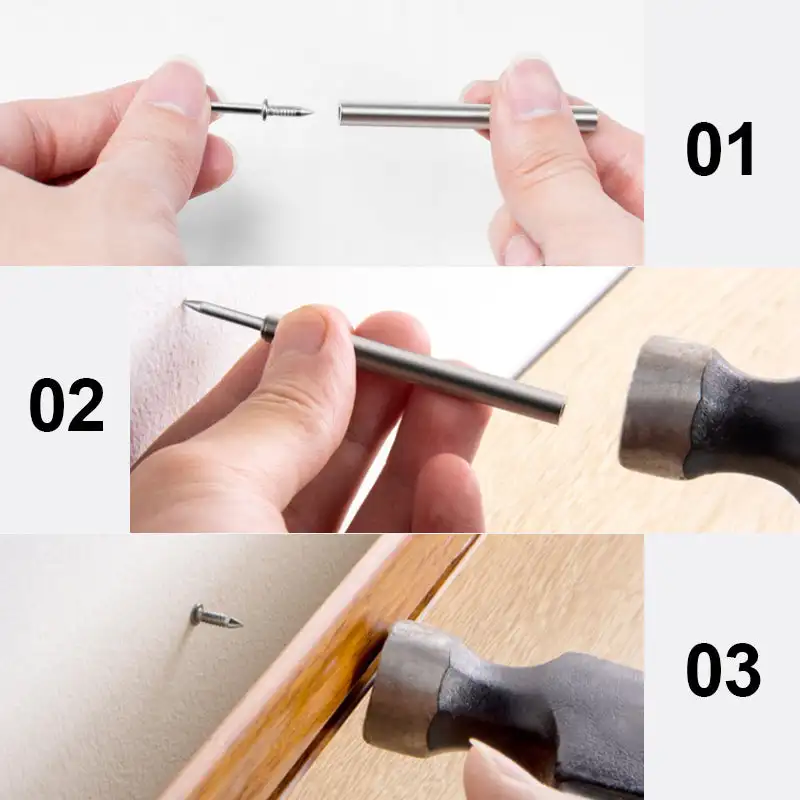 01

02

03