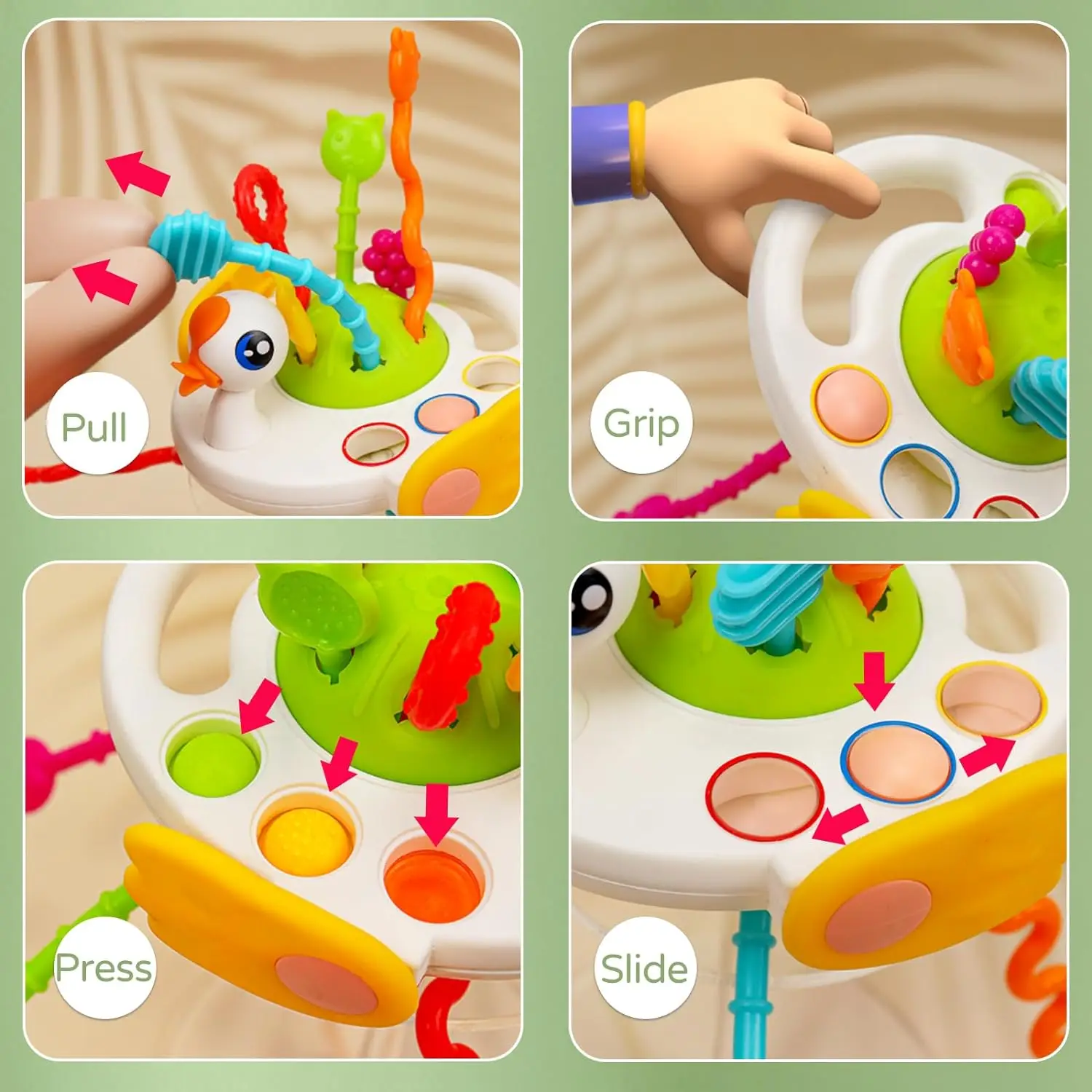 Pull

Grip

Press

Slide