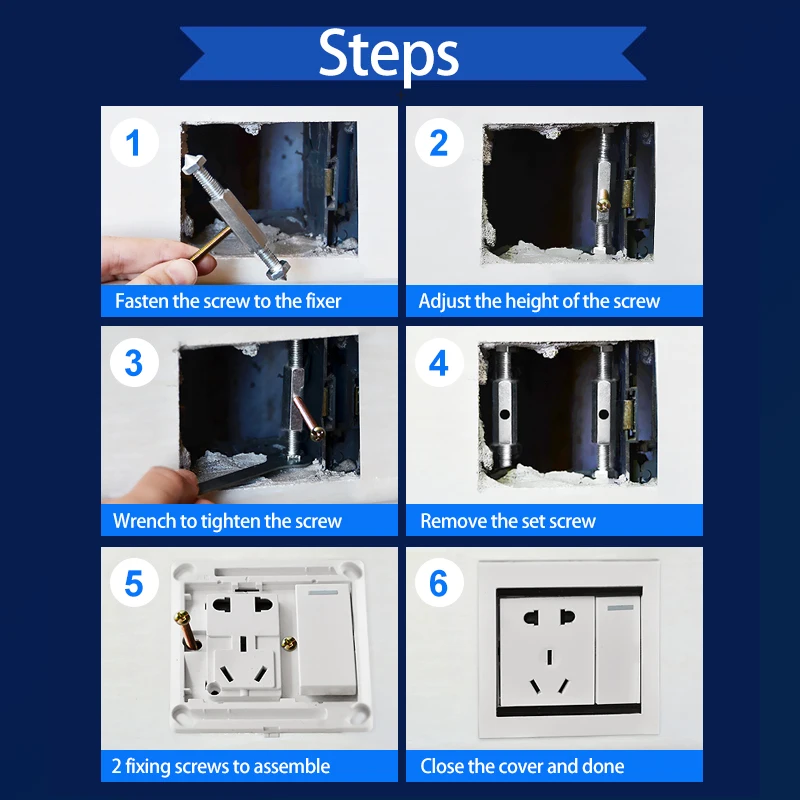 Steps

1
Fasten the screw to the fixer

2
Adjust the height of the screw

3
Wrench to tighten the screw

4
Remove the set screw

5
2 fixing screws to assemble

6
Close the cover and done