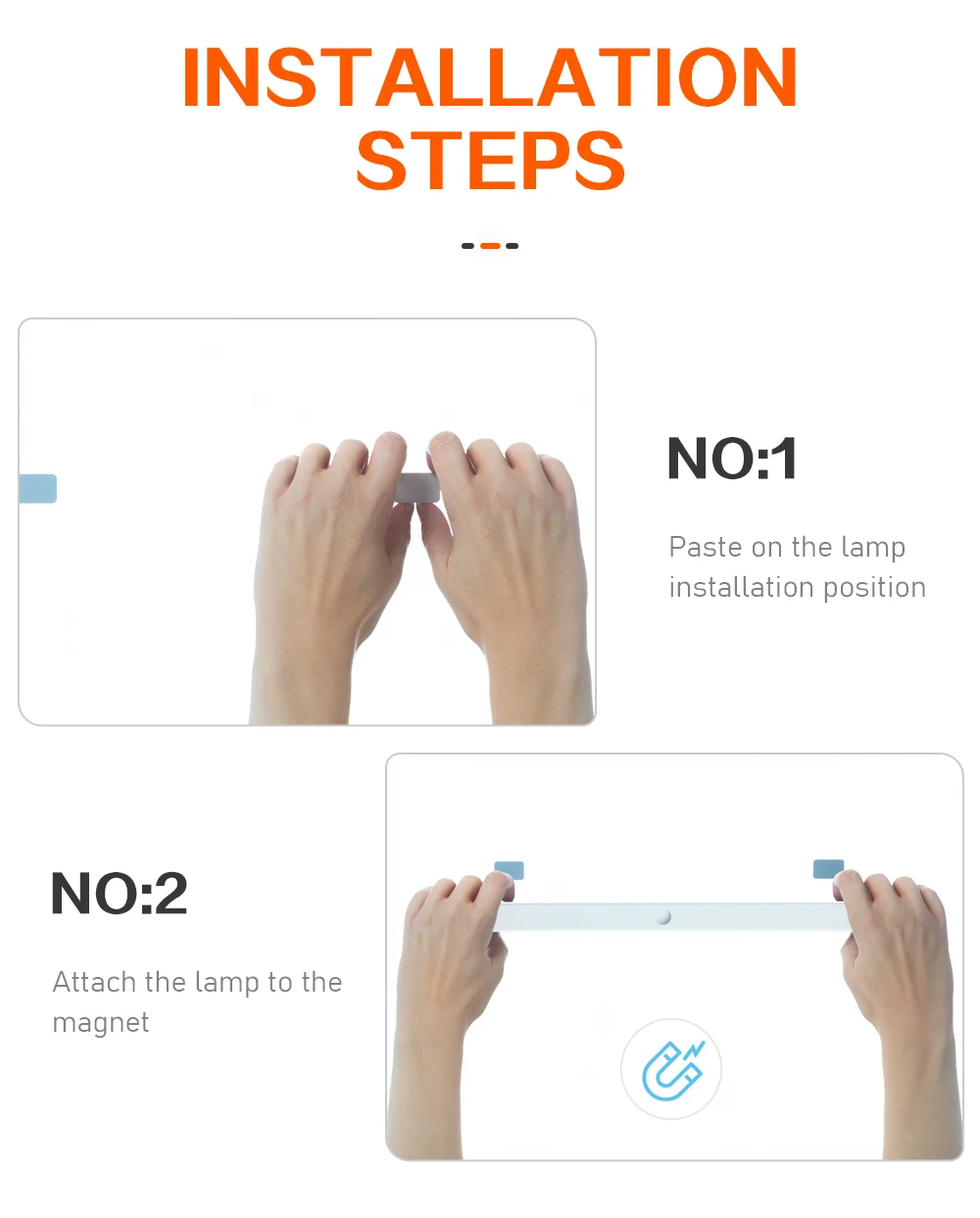 INSTALLATION STEPS

NO:1

Paste on the lamp installation position

NO:2

Attach the lamp to the magnet