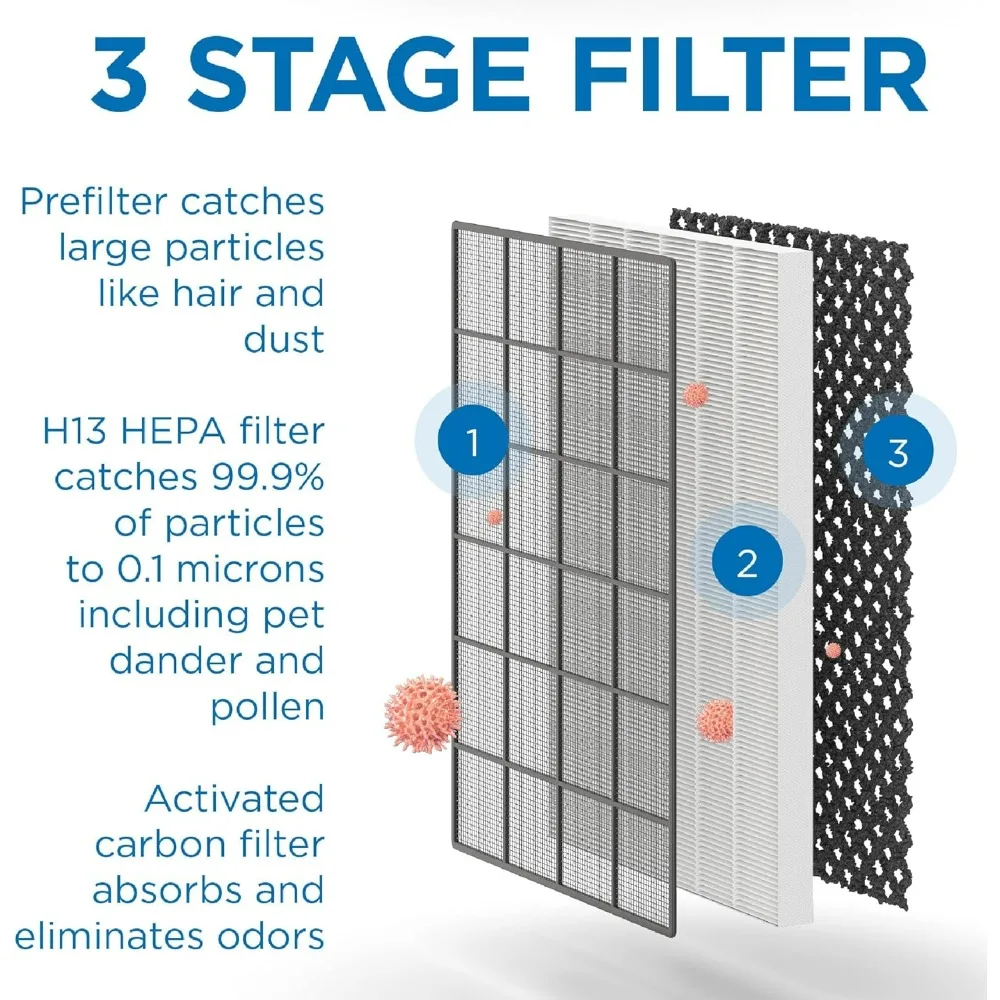 3 STAGE FILTER

Prefilter catches large particles like hair and dust

H13 HEPA filter catches 99.9% of particles to 0.1 microns including pet dander and pollen

Activated carbon filter absorbs and eliminates odors

1

2

3