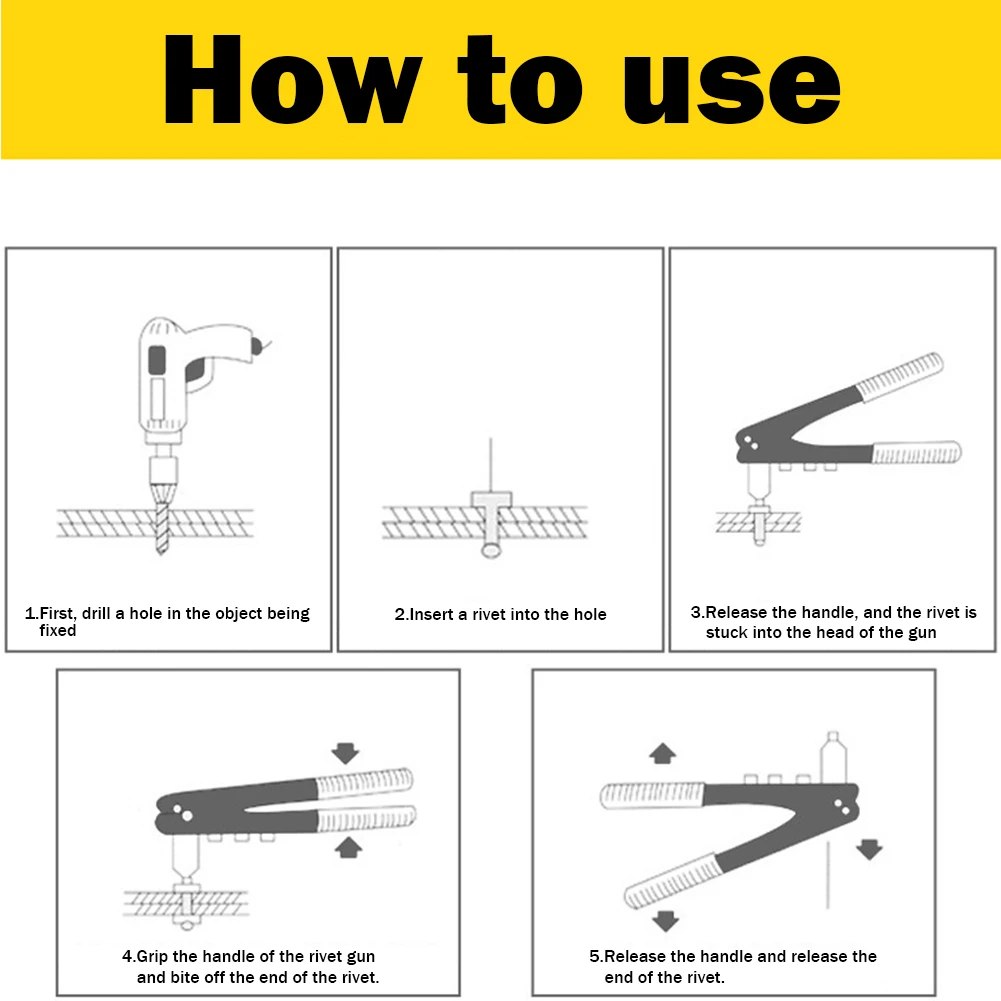 How to use

1.First, drill a hole in the object being fixed

2.Insert a rivet into the hole

3.Release the handle, and the rivet is stuck into the head of the gun

4.Grip the handle of the rivet gun and bite off the end of the rivet.

5.Release the handle and release the end of the rivet.