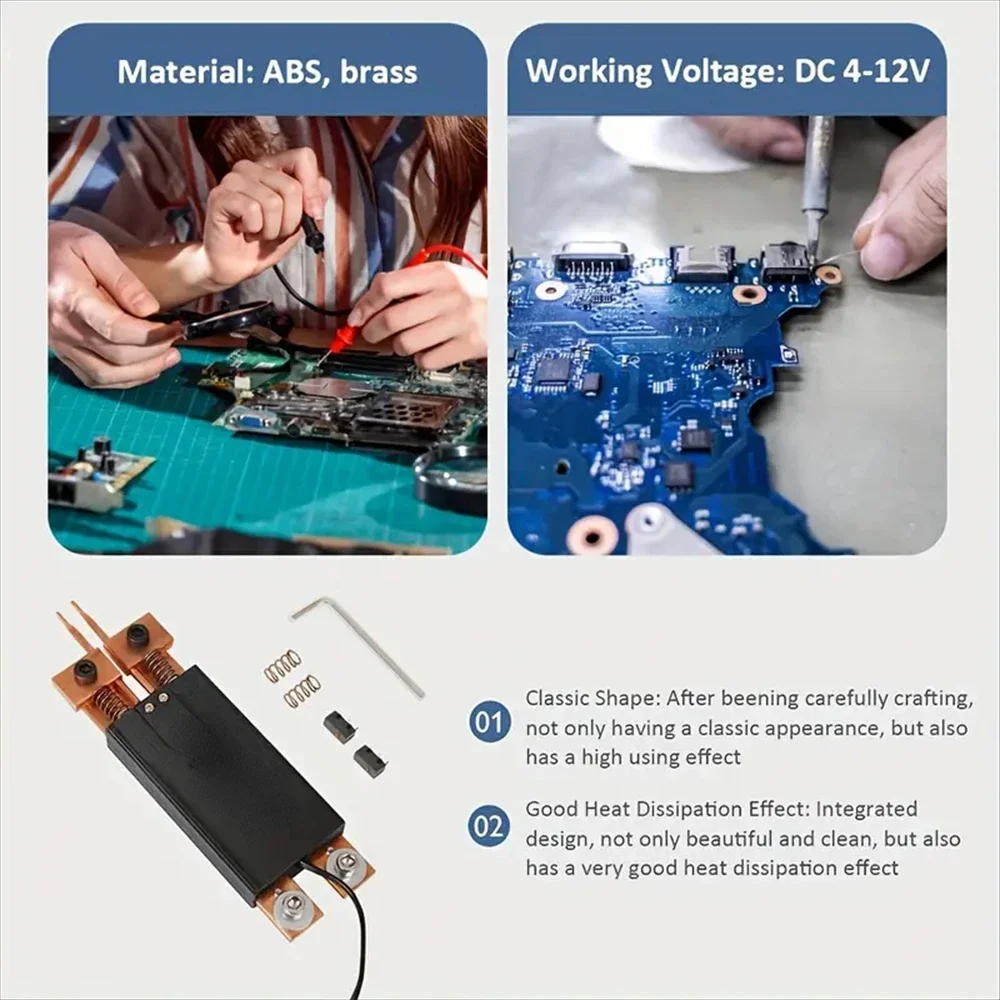 Material: ABS, brass

Working Voltage: DC 4-12V

01 Classic Shape: After beening carefully crafting, not only having a classic appearance, but also has a high using effect

02 Good Heat Dissipation Effect: Integrated design, not only beautiful and clean, but also has a very good heat dissipation effect