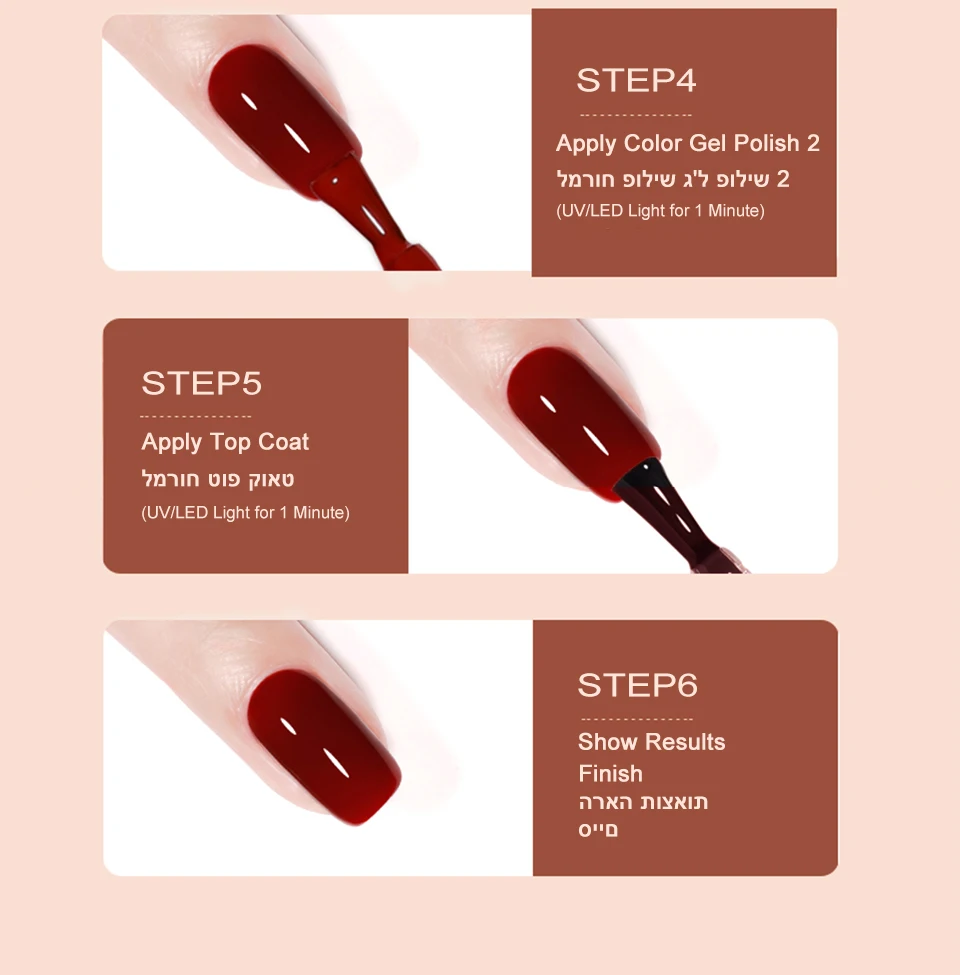 STEP4

Apply Color Gel Polish 2
2 שילופ ל'ג שילופ חורמל
(UV/LED Light for 1 Minute)

STEP5

Apply Top Coat
טאוק פוט חורמל
(UV/LED Light for 1 Minute)

STEP6

Show Results
Finish
תואצות הארה
םייס