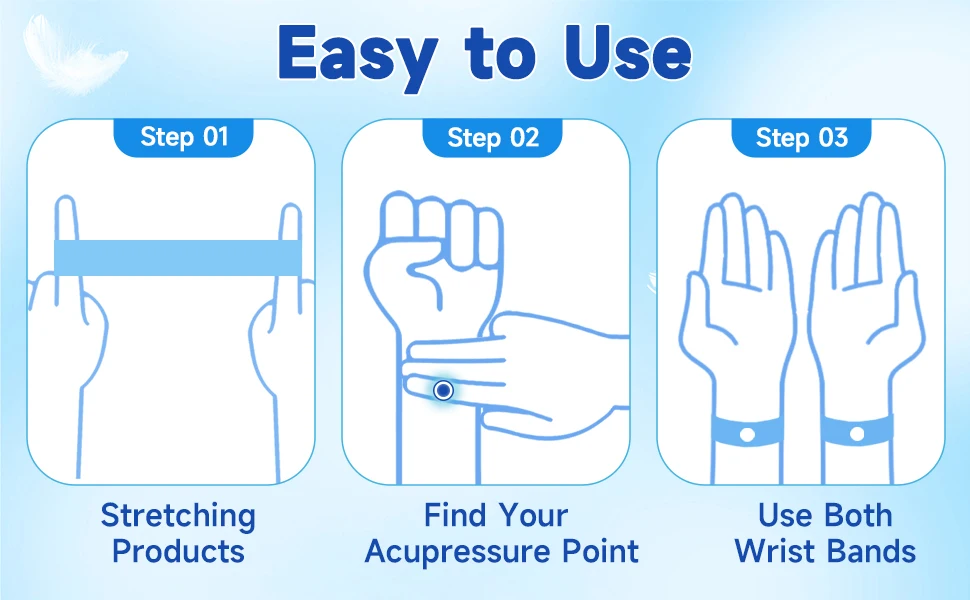 Easy to Use

Step 01

Stretching Products

Step 02

Find Your Acupressure Point

Step 03

Use Both Wrist Bands